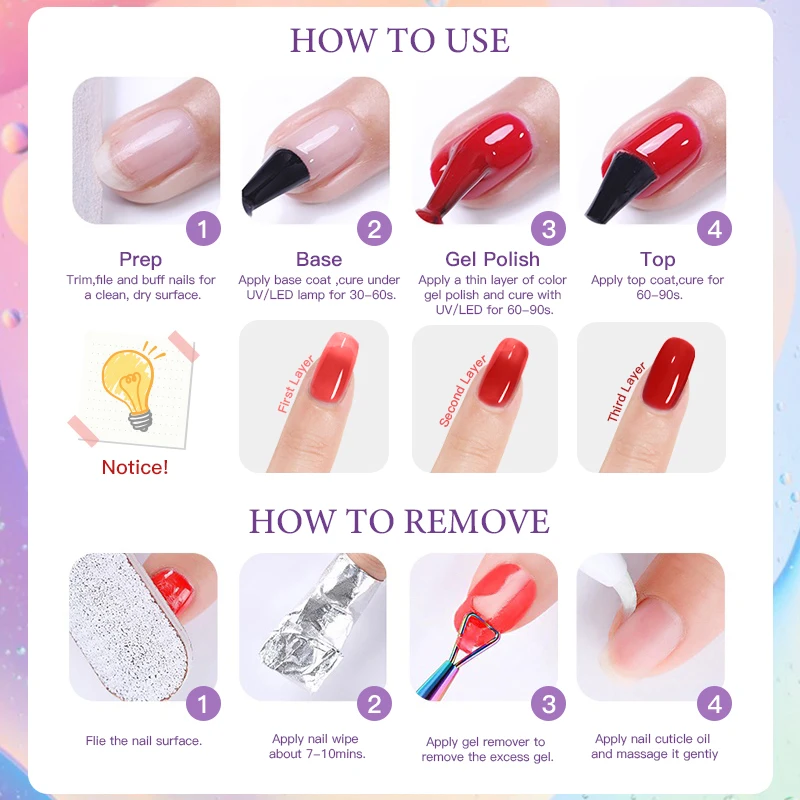 HOW TO USE

1
Prep
Trim,file and buff nails for a clean, dry surface.

2
Base
Apply base coat ,cure under UV/LED lamp for 30-60s.

3
Gel Polish
Apply a thin layer of color gel polish and cure with UV/LED for 60-90s.

4
Top
Apply top coat,cure for 60-90s.

Notice!

First Layer

Second Layer

Third Layer

HOW TO REMOVE

1
Flie the nail surface.

2
Apply nail wipe about 7-10mins.

3
Apply gel remover to remove the excess gel.

4
Apply nail cuticle oil and massage it gentiy