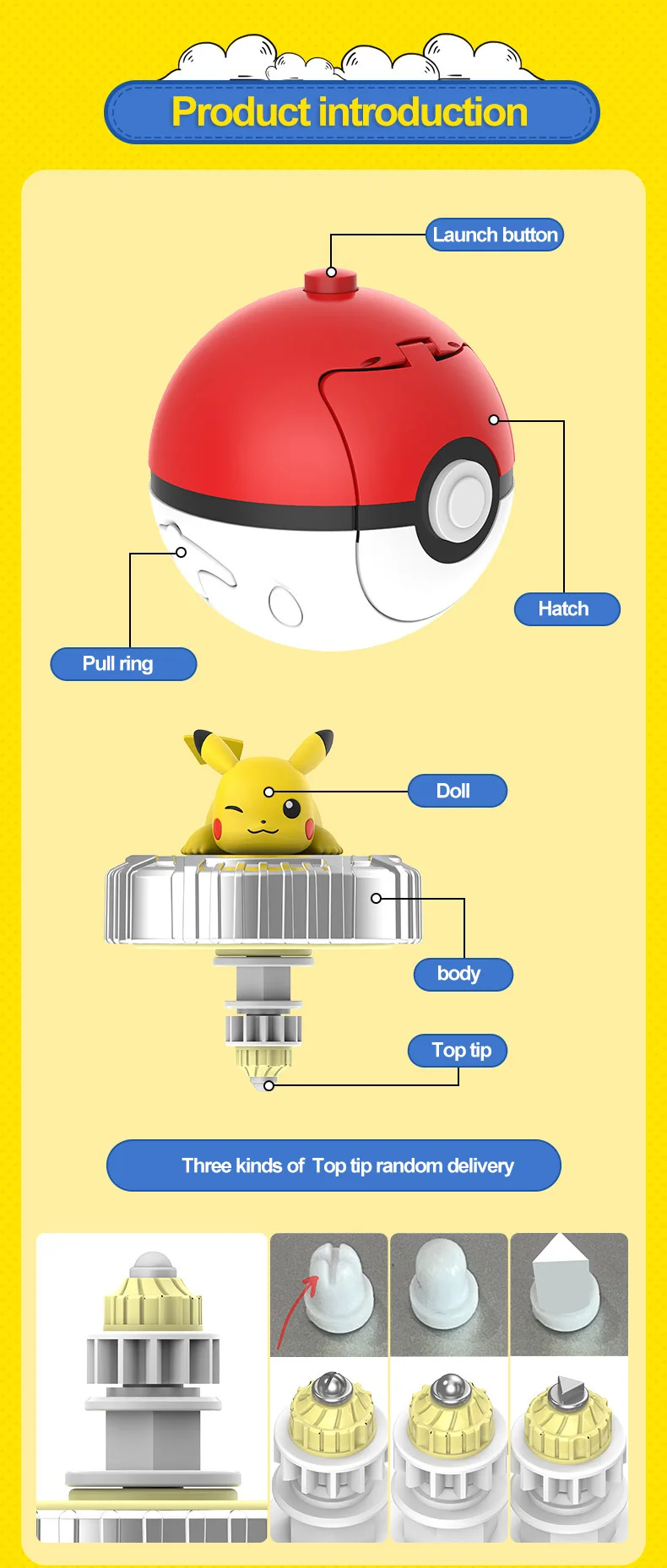 Product introduction

Launch button

Hatch

Pull ring

Doll

body

Top tip

Three kinds of Top tip random delivery