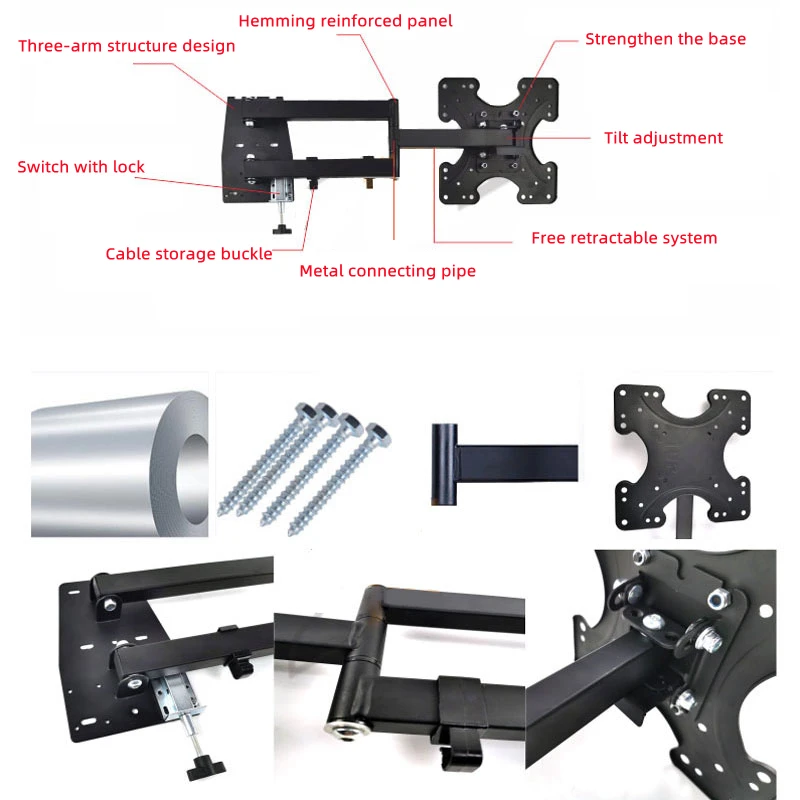 Hemming reinforced panel

Three-arm structure design

Strengthen the base

Tilt adjustment

Switch with lock

Free retractable system

Cable storage buckle

Metal connecting pipe