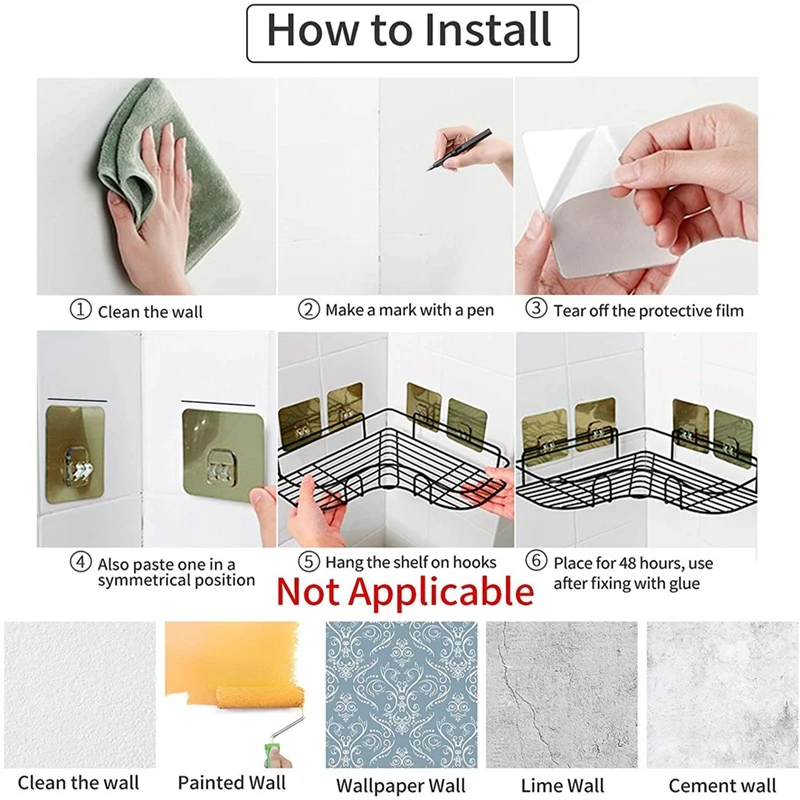 How to Install

① Clean the wall

② Make a mark with a pen

③ Tear off the protective film

④ Also paste one in a symmetrical position

⑤ Hang the shelf on hooks

⑥ Place for 48 hours, use after fixing with glue

Not Applicable

Clean the wall

Painted Wall

Wallpaper Wall

Lime Wall

Cement wall