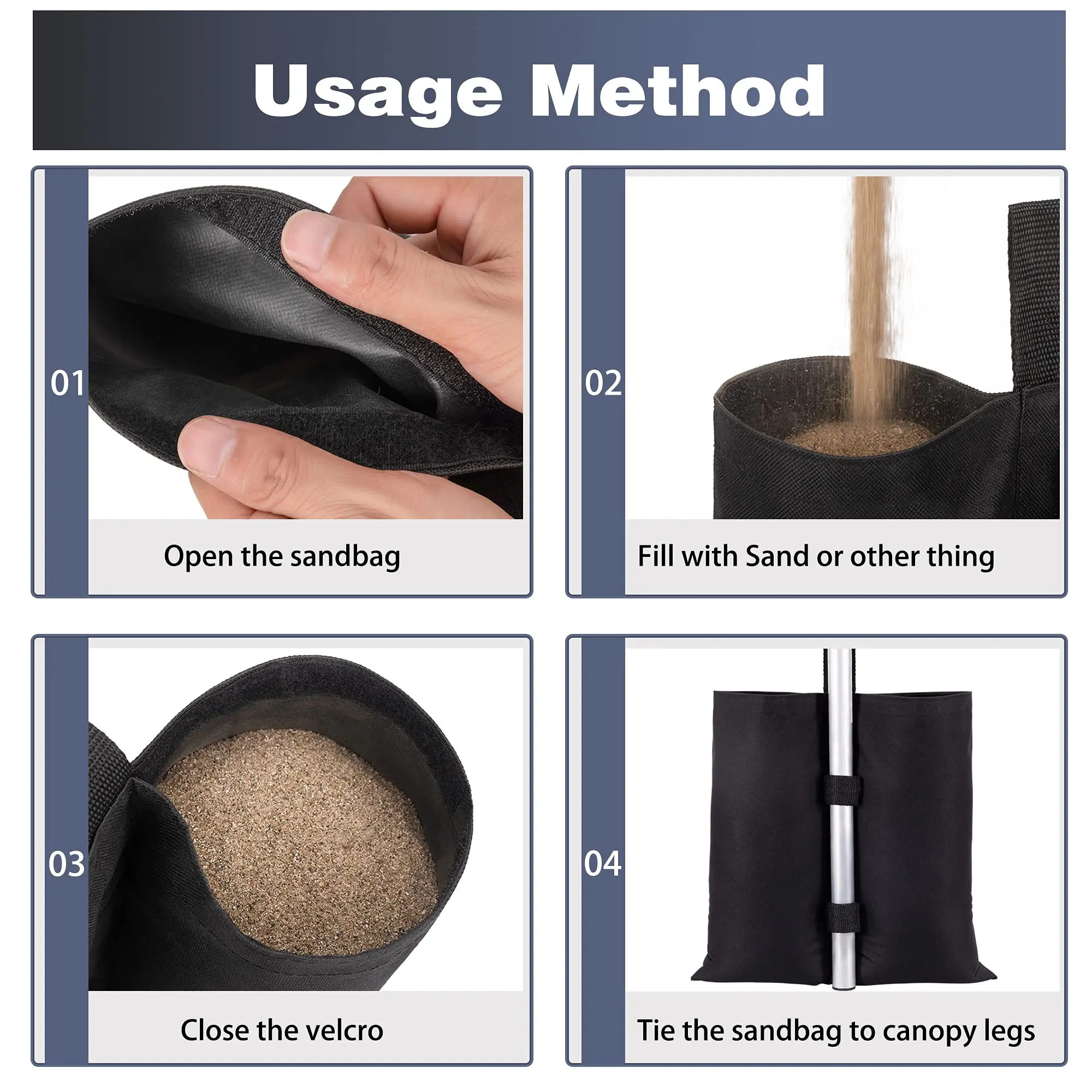 Usage Method

01

Open the sandbag

02

Fill with Sand or other thing

03

Close the velcro

04

Tie the sandbag to canopy legs