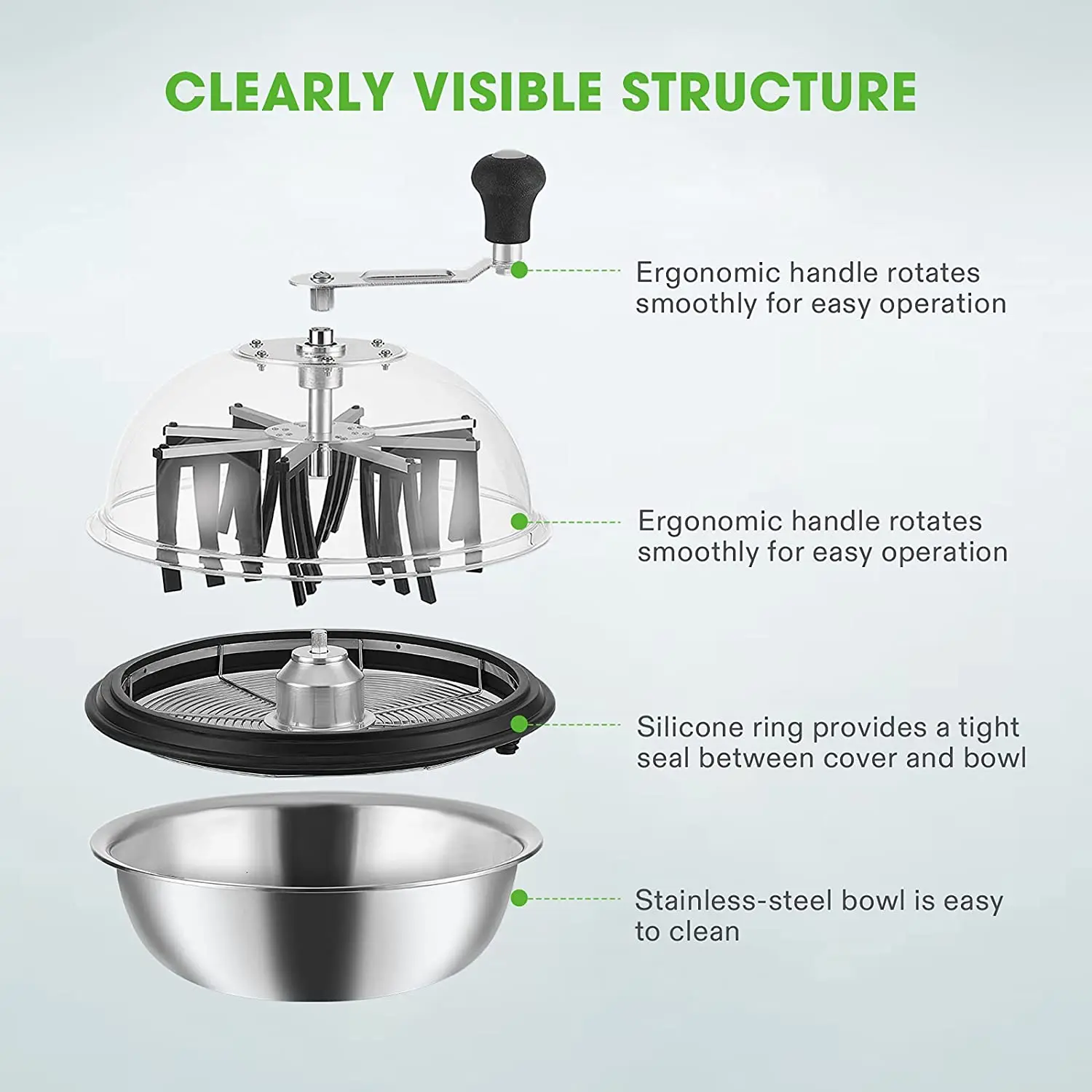 CLEARLY VISIBLE STRUCTURE

Ergonomic handle rotates smoothly for easy operation

Ergonomic handle rotates smoothly for easy operation

Silicone ring provides a tight seal between cover and bowl

Stainless-steel bowl is easy to clean