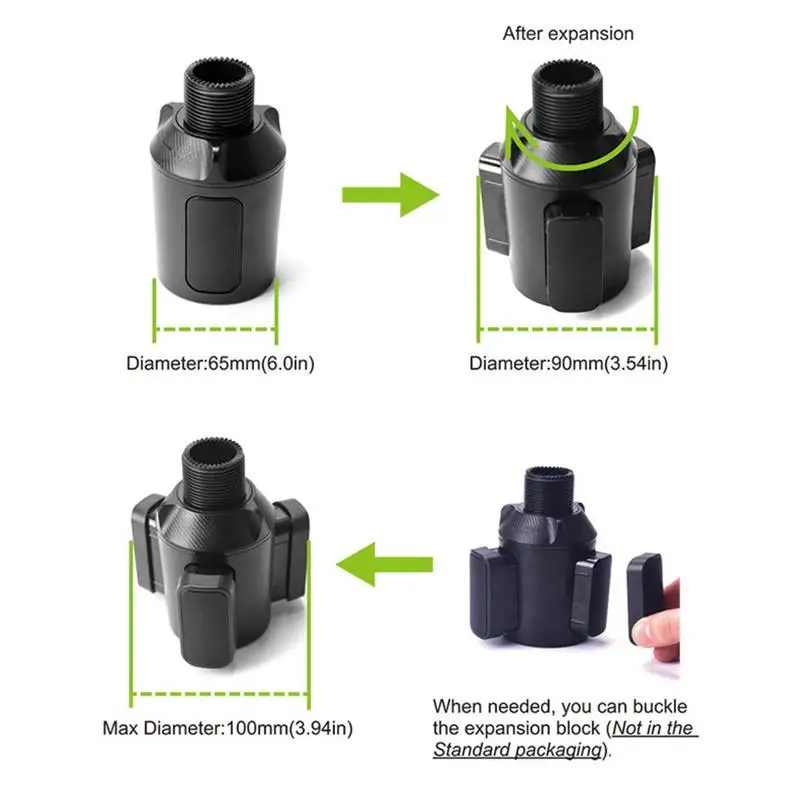 After expansion

Diameter:65mm(6.0in)

Diameter:90mm(3.54in)

Max Diameter:100mm(3.94in)

When needed, you can buckle the expansion block (Not in the Standard packaging).