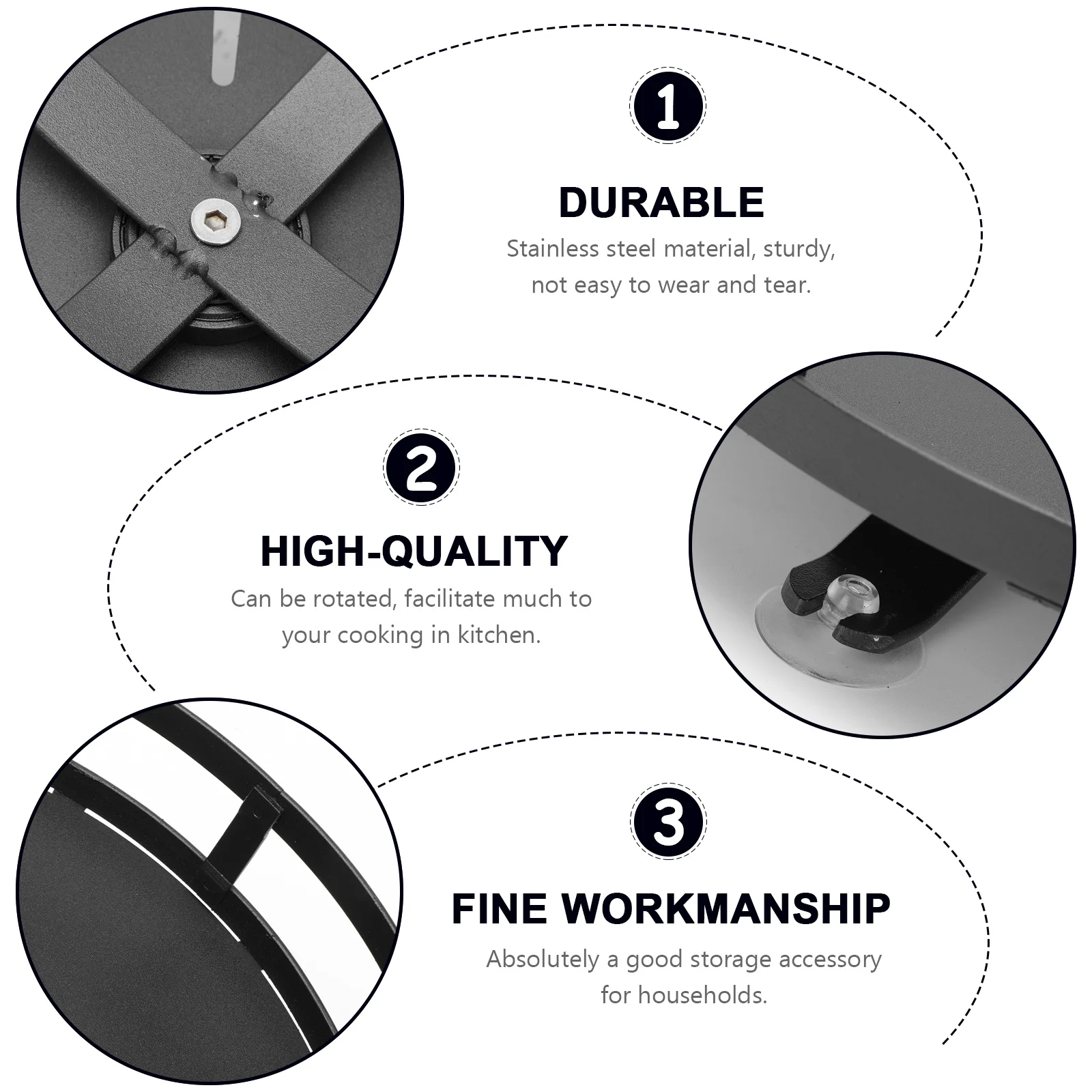 1

DURABLE

Stainless steel material, sturdy, not easy to wear and tear.

2

HIGH-QUALITY

Can be rotated, facilitate much to your cooking in kitchen.

3

FINE WORKMANSHIP

Absolutely a good storage accessory for households.