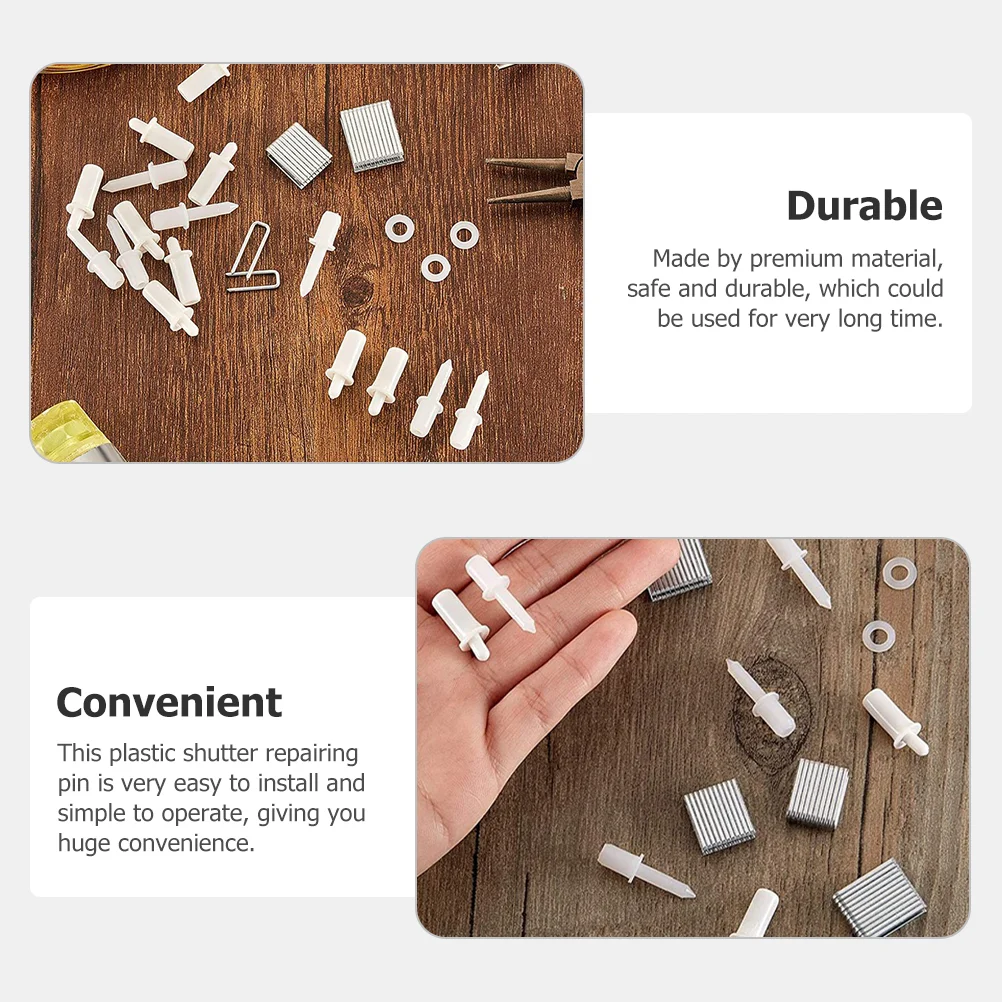 Durable

Made by premium material, safe and durable, which could be used for very long time.

Convenient

This plastic shutter repairing pin is very easy to install and simple to operate, giving you huge convenience.