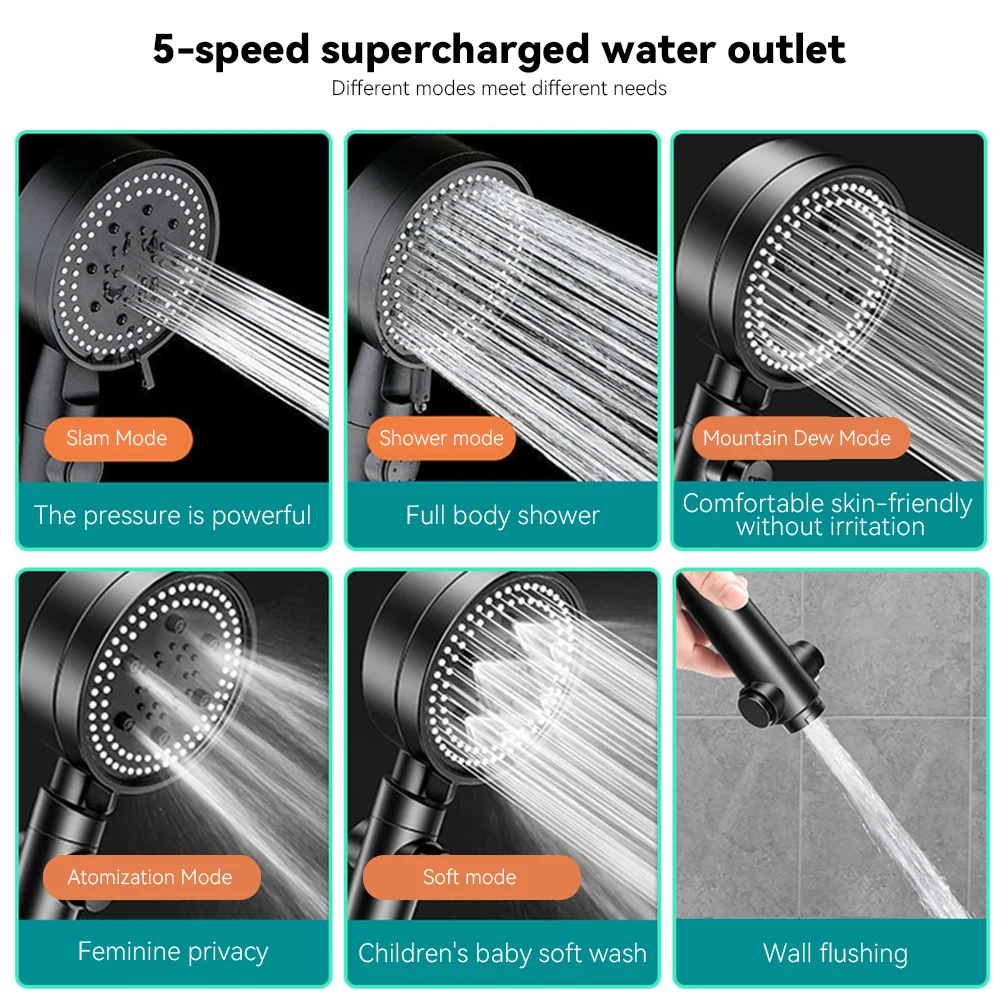 5-speed supercharged water outlet

Different modes meet different needs

Slam Mode

The pressure is powerful

Shower mode

Full body shower

Mountain Dew Mode

Comfortable skin-friendly without irritation

Atomization Mode

Feminine privacy

Soft mode

Children's baby soft wash

Wall flushing