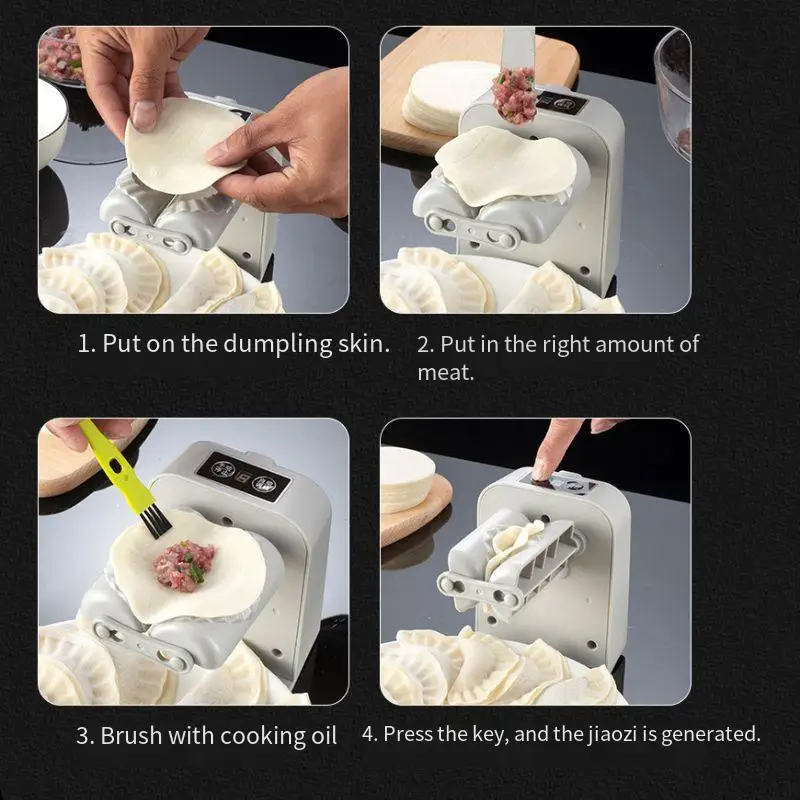 1. Put on the dumpling skin.

2. Put in the right amount of meat.

3. Brush with cooking oil

4. Press the key, and the jiaozi is generated.