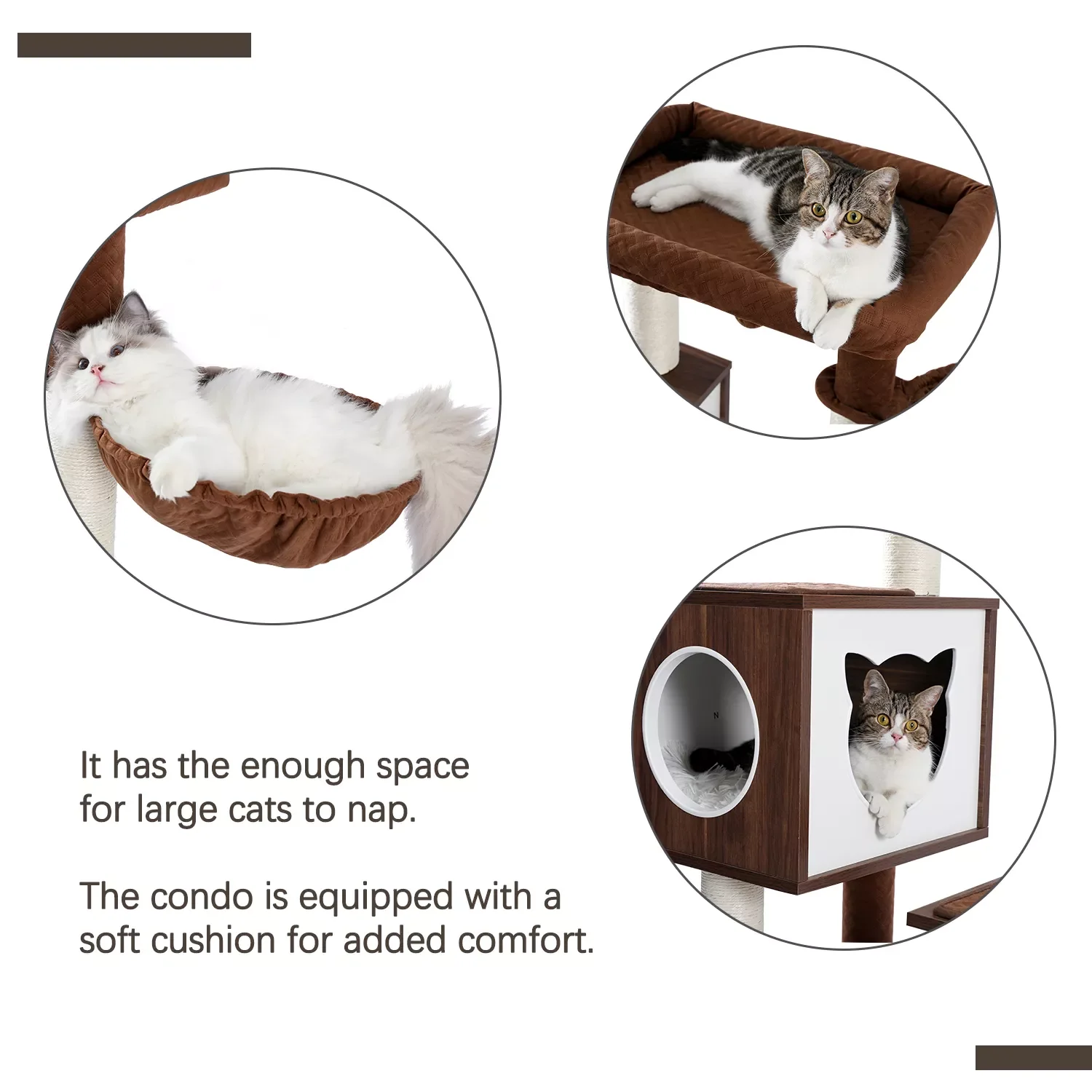 It has the enough space for large cats to nap.

The condo is equipped with a soft cushion for added comfort.