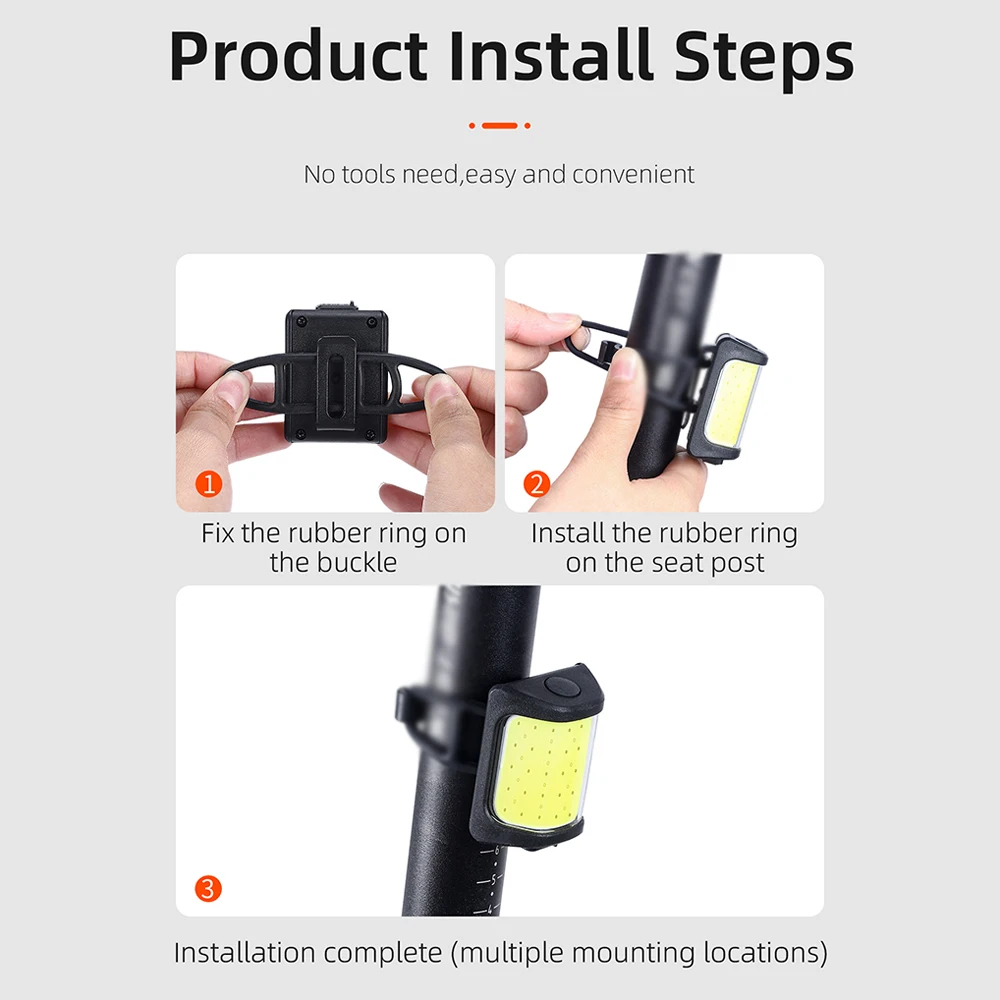 Product Install Steps

No tools need,easy and convenient

1

Fix the rubber ring on the buckle

2

Install the rubber ring on the seat post

3

Installation complete (multiple mounting locations)