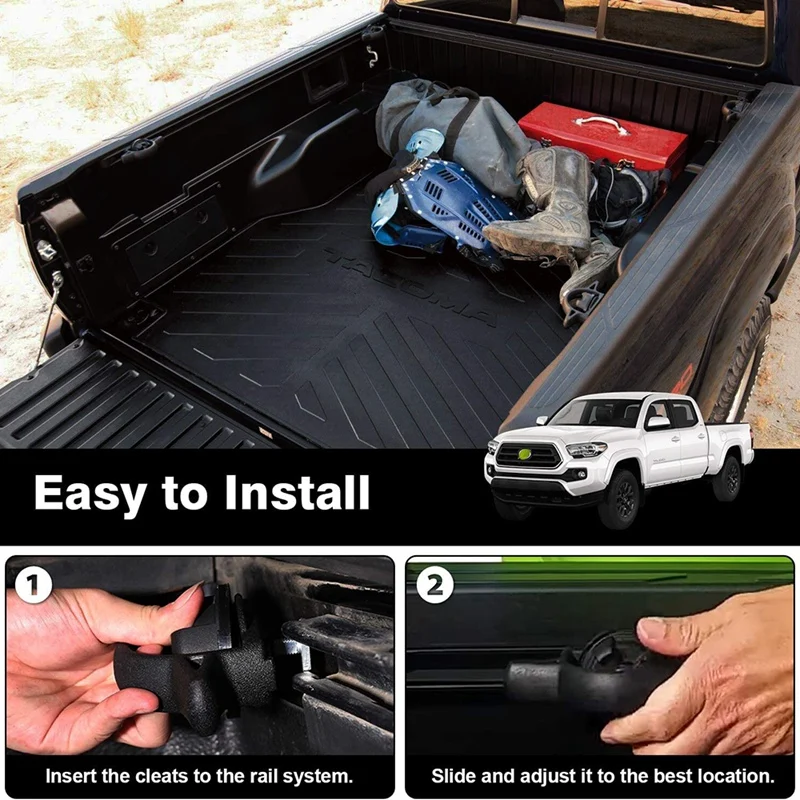 TACOMA

Easy to Install

1

Insert the cleats to the rail system.

2

Slide and adjust it to the best location.