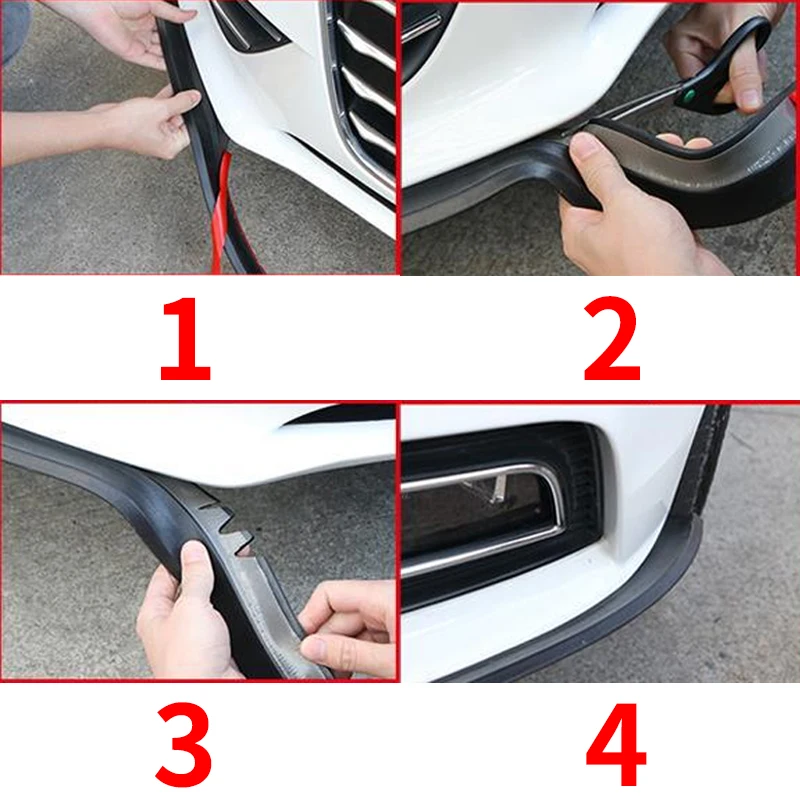 1

2

3

4