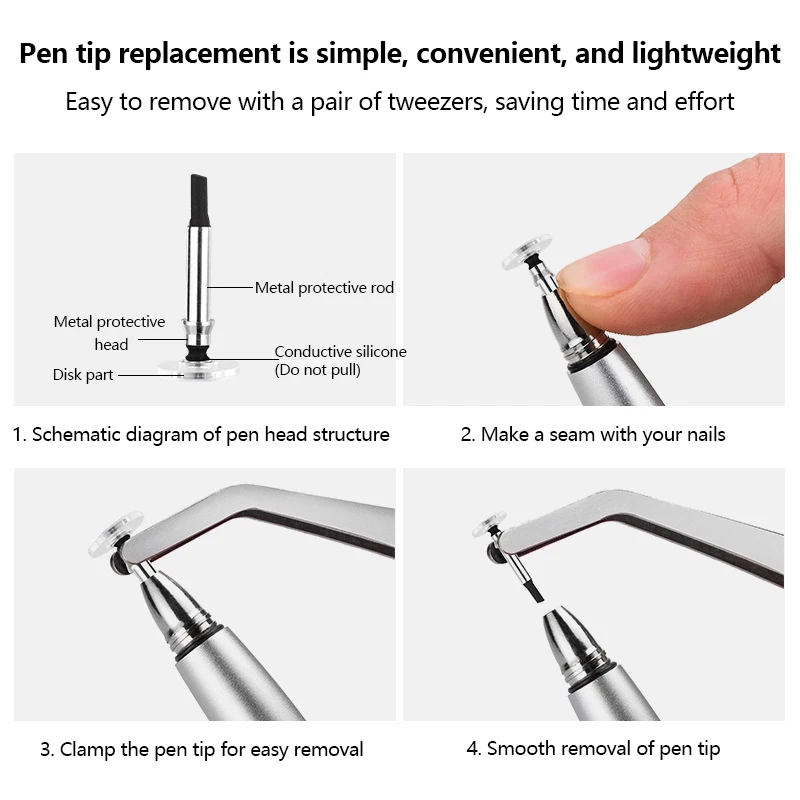 Pen tip replacement is simple, convenient, and lightweight

Easy to remove with a pair of tweezers, saving time and effort

Metal protective rod

Metal protective head

Conductive silicone (Do not pull)

Disk part

1. Schematic diagram of pen head structure

2. Make a seam with your nails

3. Clamp the pen tip for easy removal

4. Smooth removal of pen tip