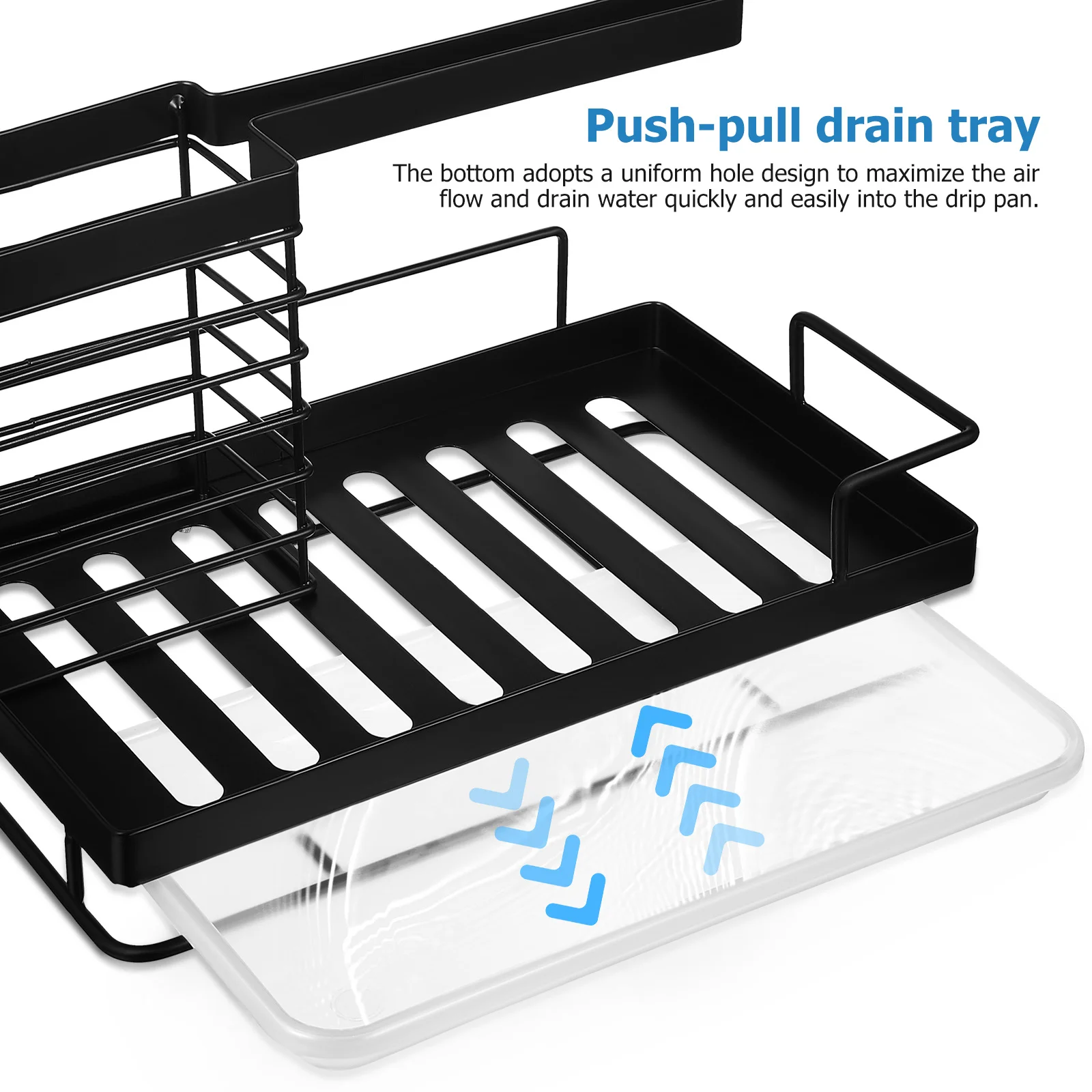 Push-pull drain tray

The bottom adopts a uniform hole design to maximize the air flow and drain water quickly and easily into the drip pan.