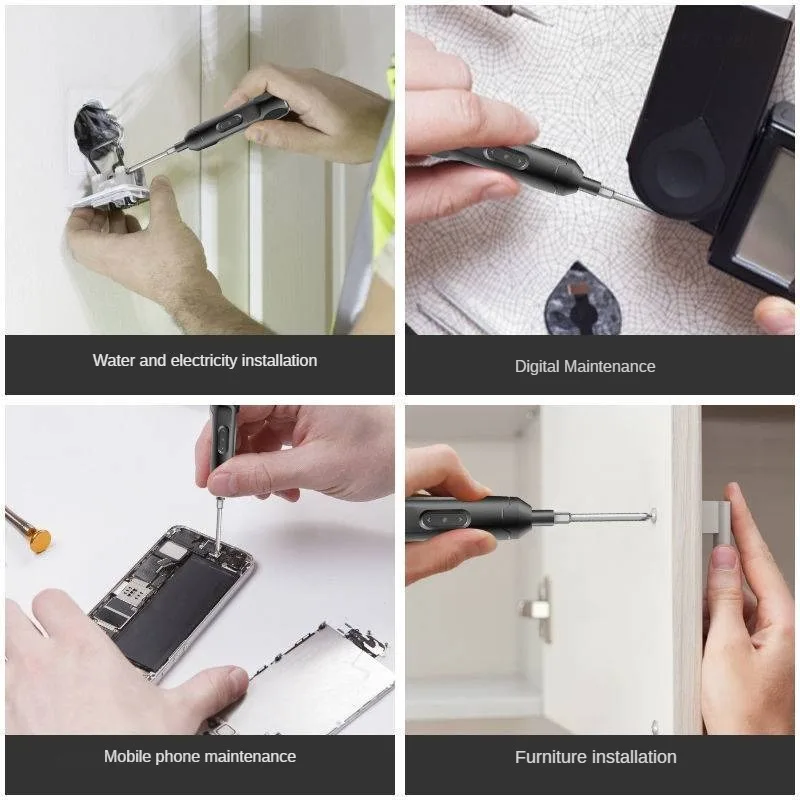 Water and electricity installation

Digital Maintenance

Mobile phone maintenance

Furniture installation