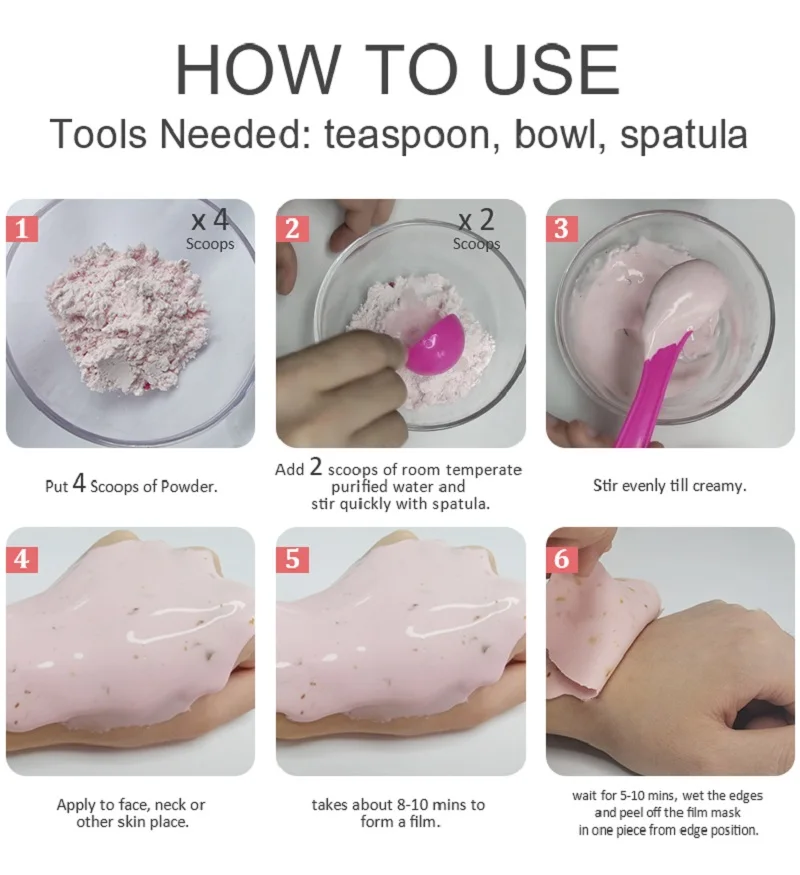 HOW TO USE

Tools Needed: teaspoon, bowl, spatula

1
x 4
Scoops

Put 4 Scoops of Powder.

2
x 2
Scoops

Add 2 scoops of room temperate purified water and stir quickly with spatula.

3

Stir evenly till creamy.

4

Apply to face, neck or other skin place.

5

takes about 8-10 mins to form a film.

6

wait for 5-10 mins, wet the edges and peel off the film mask in one piece from edge position.