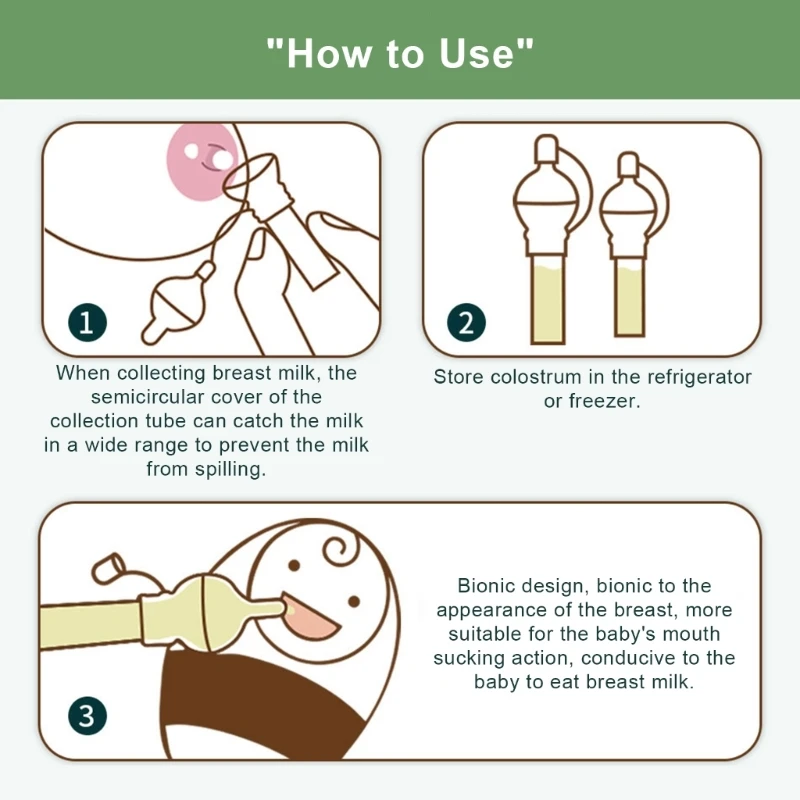 "How to Use"

1

When collecting breast milk, the semicircular cover of the collection tube can catch the milk in a wide range to prevent the milk from spilling.

2

Store colostrum in the refrigerator or freezer.

3

Bionic design, bionic to the appearance of the breast, more suitable for the baby's mouth sucking action, conducive to the baby to eat breast milk.