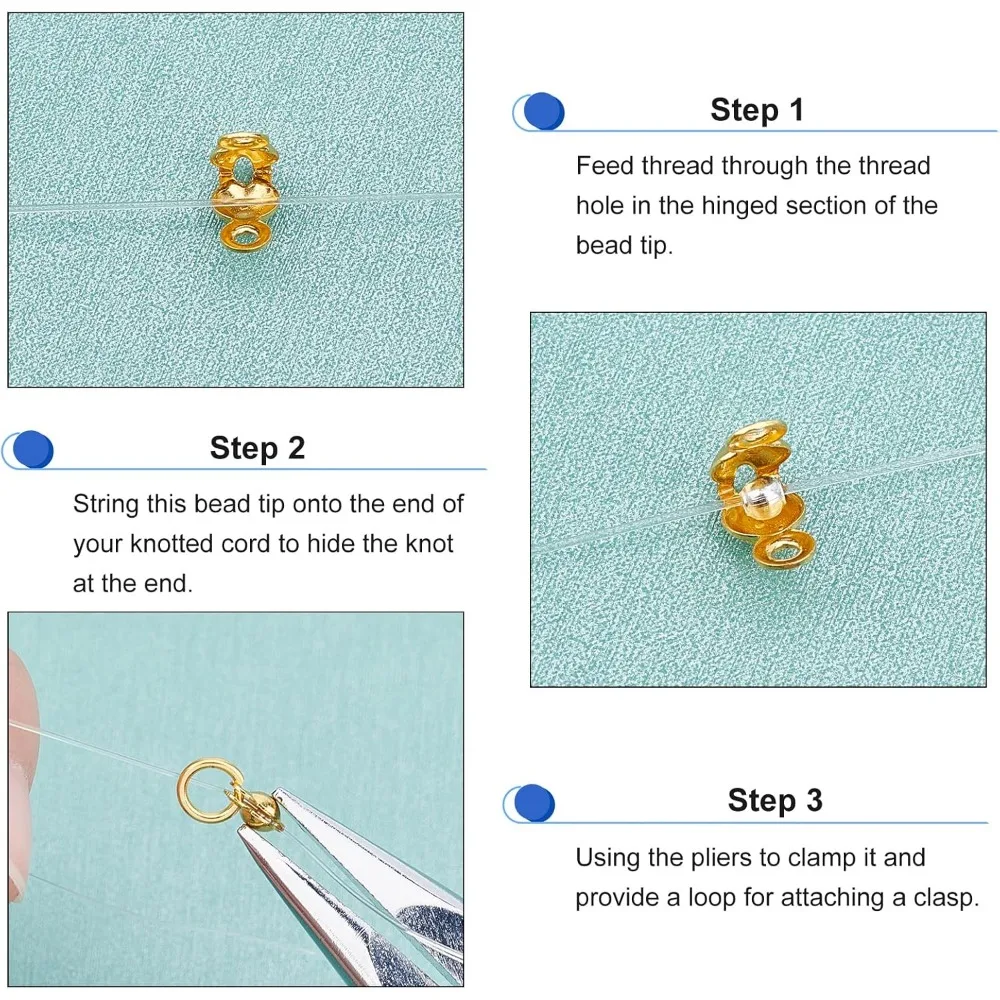 Step 1

Feed thread through the thread hole in the hinged section of the bead tip.

Step 2

String this bead tip onto the end of your knotted cord to hide the knot at the end.

Step 3

Using the pliers to clamp it and provide a loop for attaching a clasp.