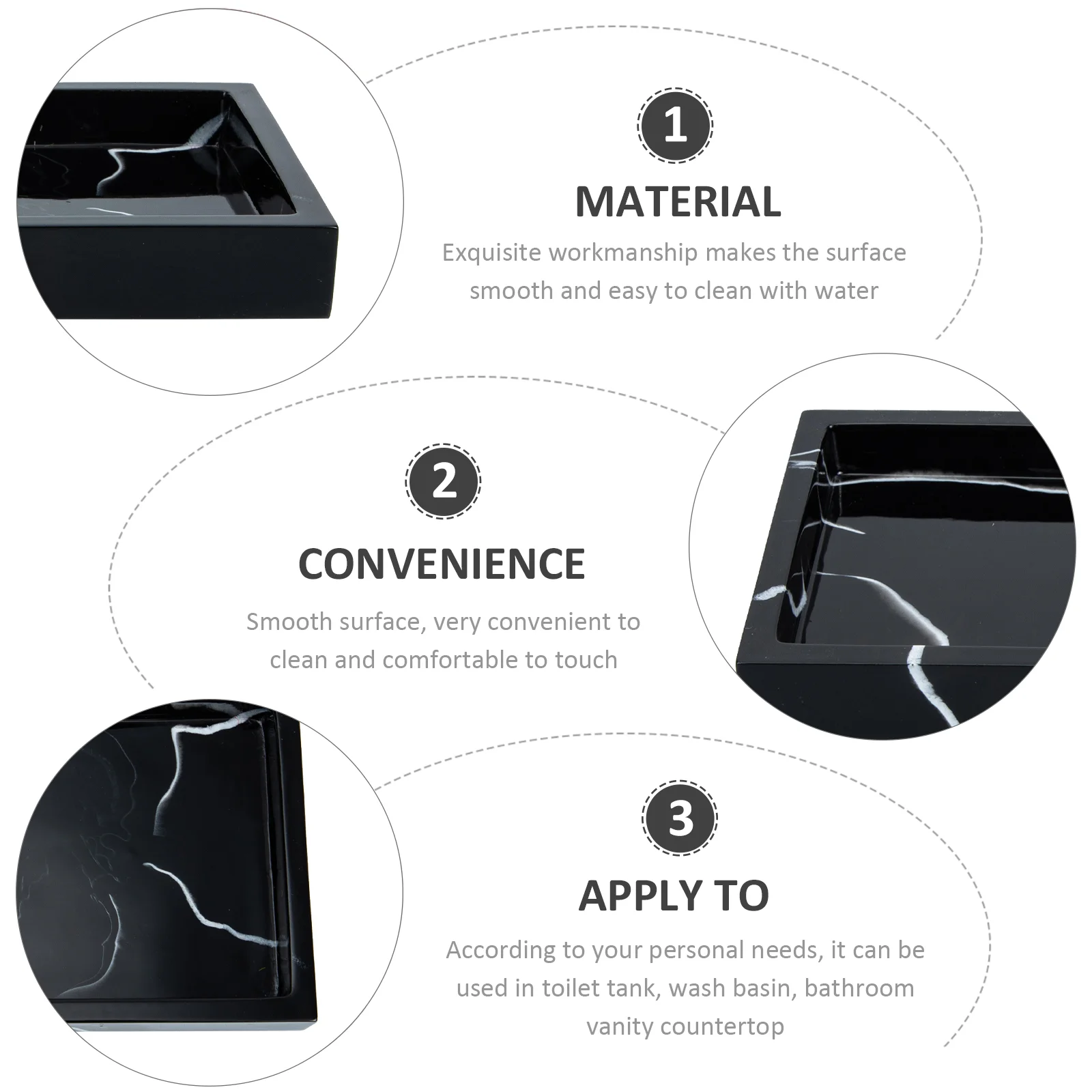 1

MATERIAL

Exquisite workmanship makes the surface smooth and easy to clean with water

2

CONVENIENCE

Smooth surface, very convenient to clean and comfortable to touch

3

APPLY TO

According to your personal needs, it can be used in toilet tank, wash basin, bathroom vanity countertop