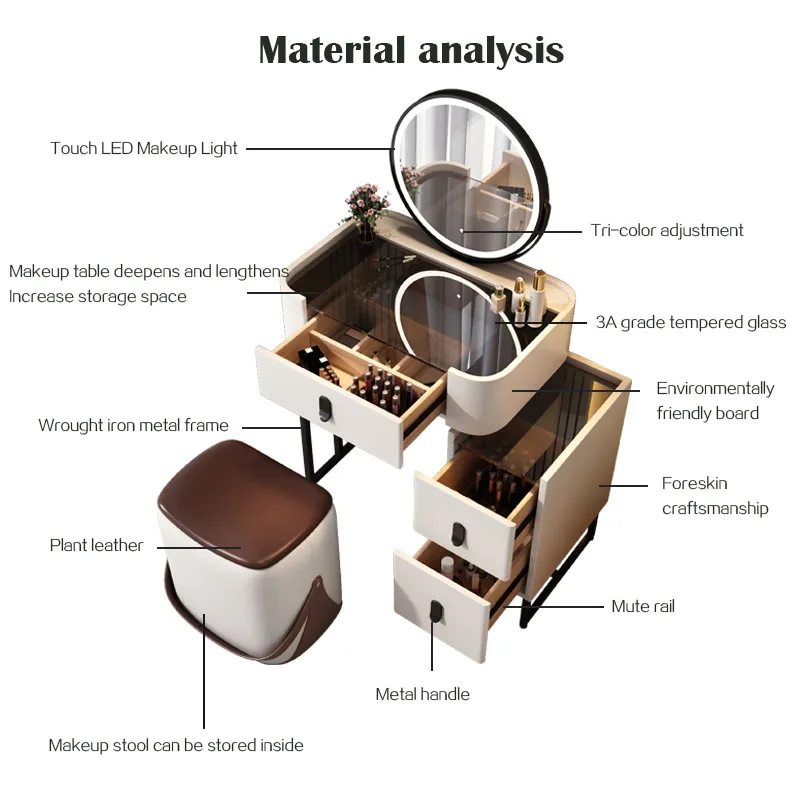 Material analysis

Touch LED Makeup Light

Tri-color adjustment

Makeup table deepens and lengthens
Increase storage space

3A grade tempered glass

Environmentally friendly board

Wrought iron metal frame

Foreskin craftsmanship

Plant leather

Mute rail

Metal handle

Makeup stool can be stored inside