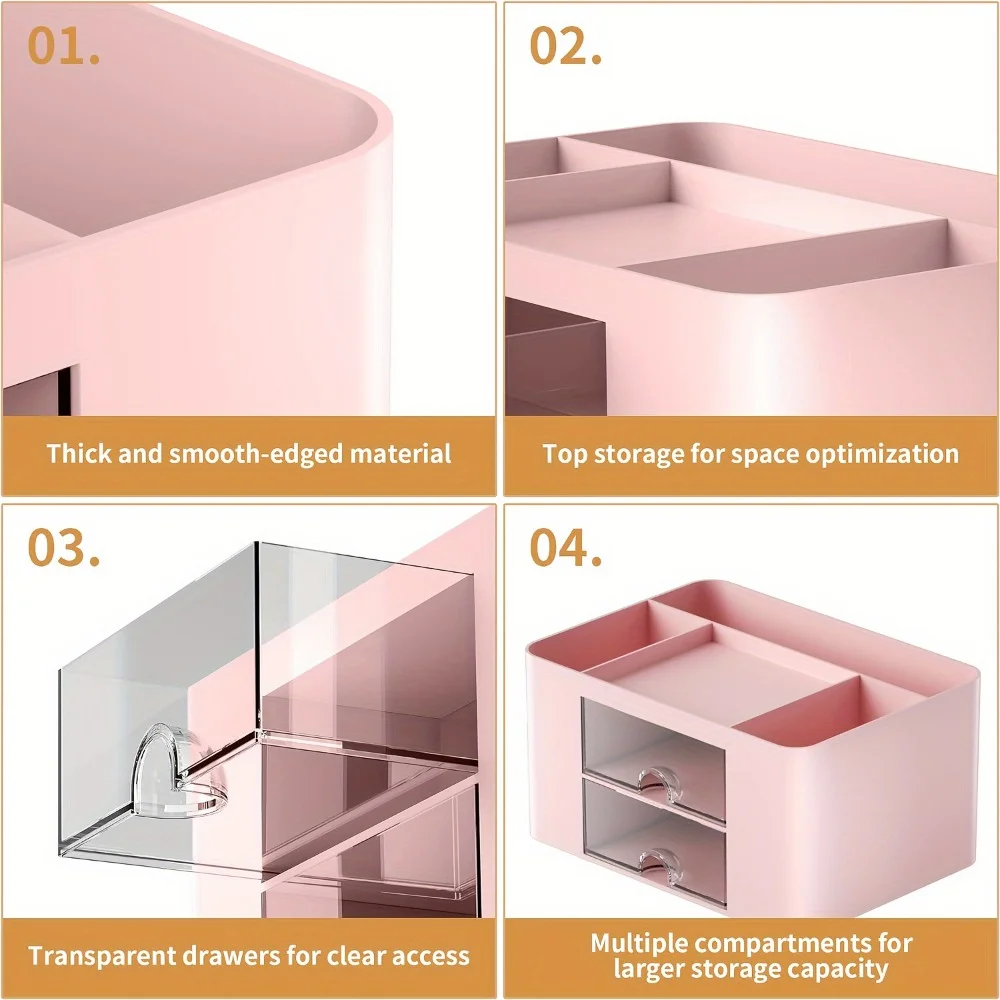 01.

Thick and smooth-edged material

02.

Top storage for space optimization

03.

Transparent drawers for clear access

04.

Multiple compartments for larger storage capacity