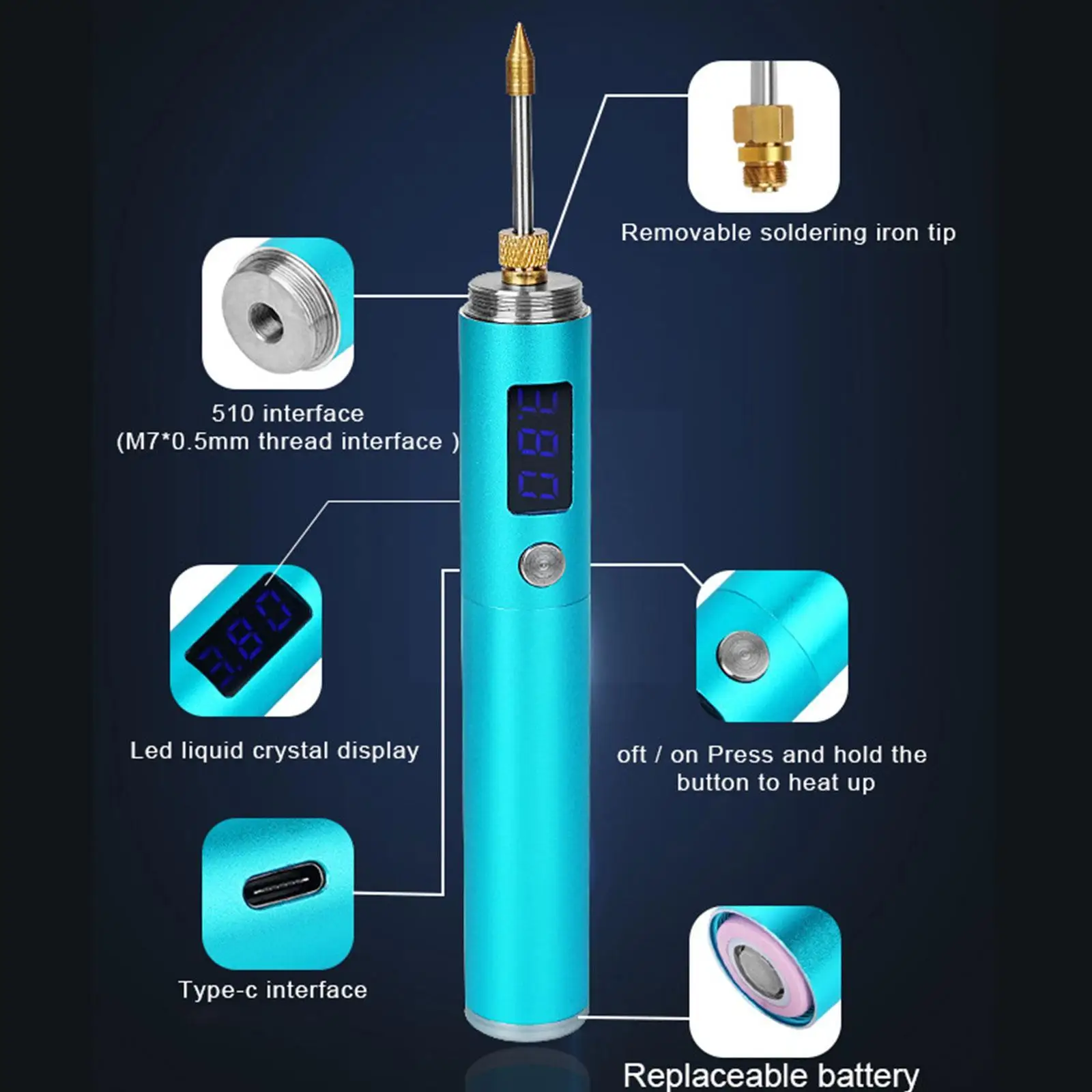 Removable soldering iron tip

510 interface
(M7*0.5mm thread interface )

3.80

3.80

Led liquid crystal display

oft / on Press and hold the button to heat up

Type-c interface

Replaceable battery