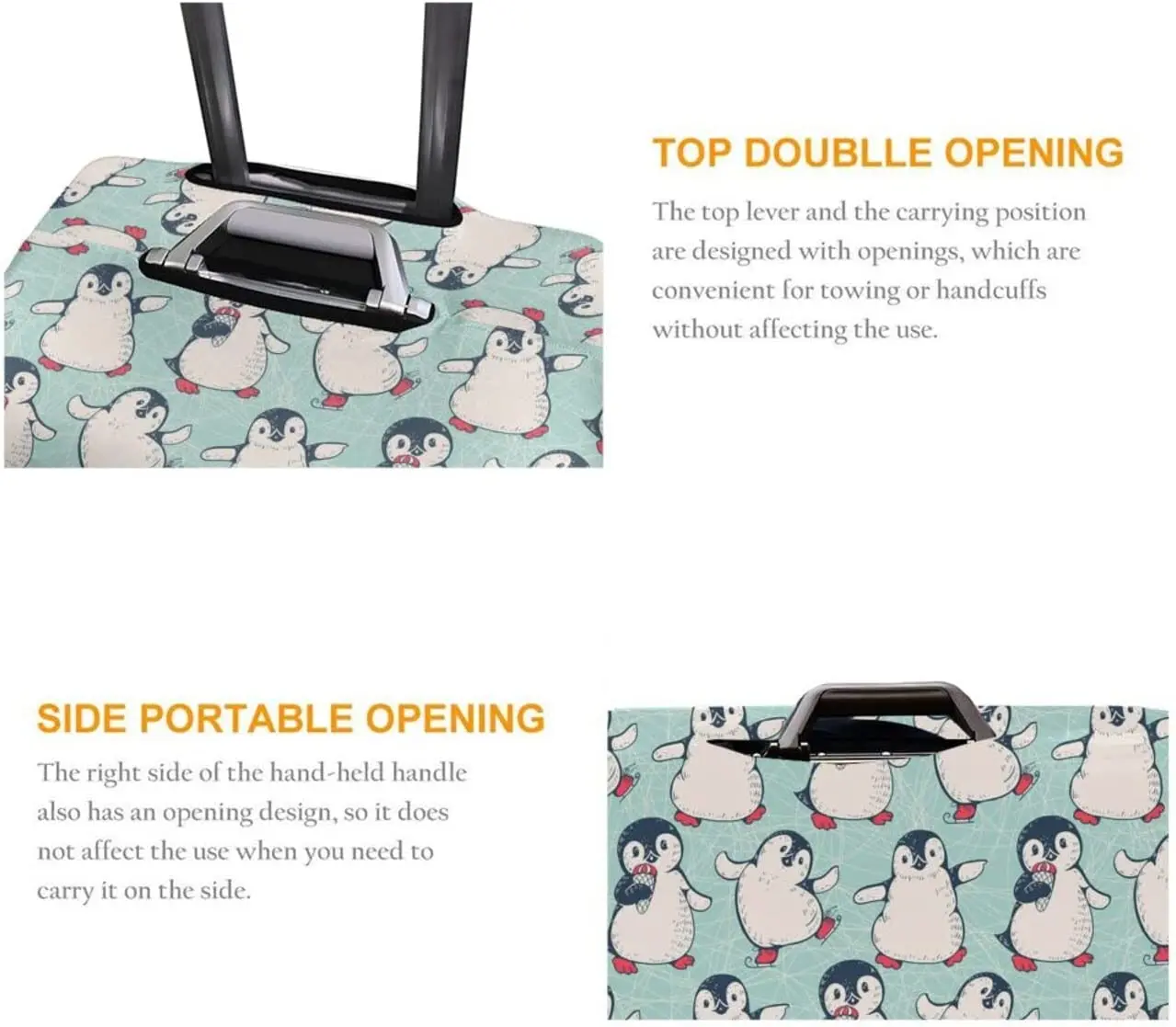 TOP DOUBLLE OPENING

The top lever and the carrying position are designed with openings, which are convenient for towing or handcuffs without affecting the use.

SIDE PORTABLE OPENING

The right side of the hand-held handle also has an opening design, so it does not affect the use when you need to carry it on the side.