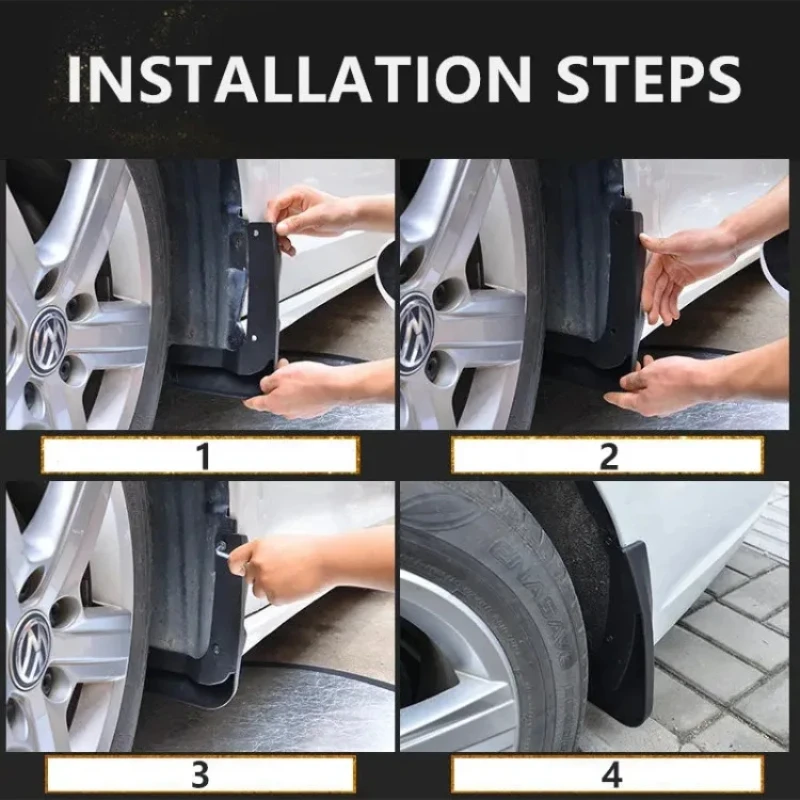 INSTALLATION STEPS

1

2

3

4