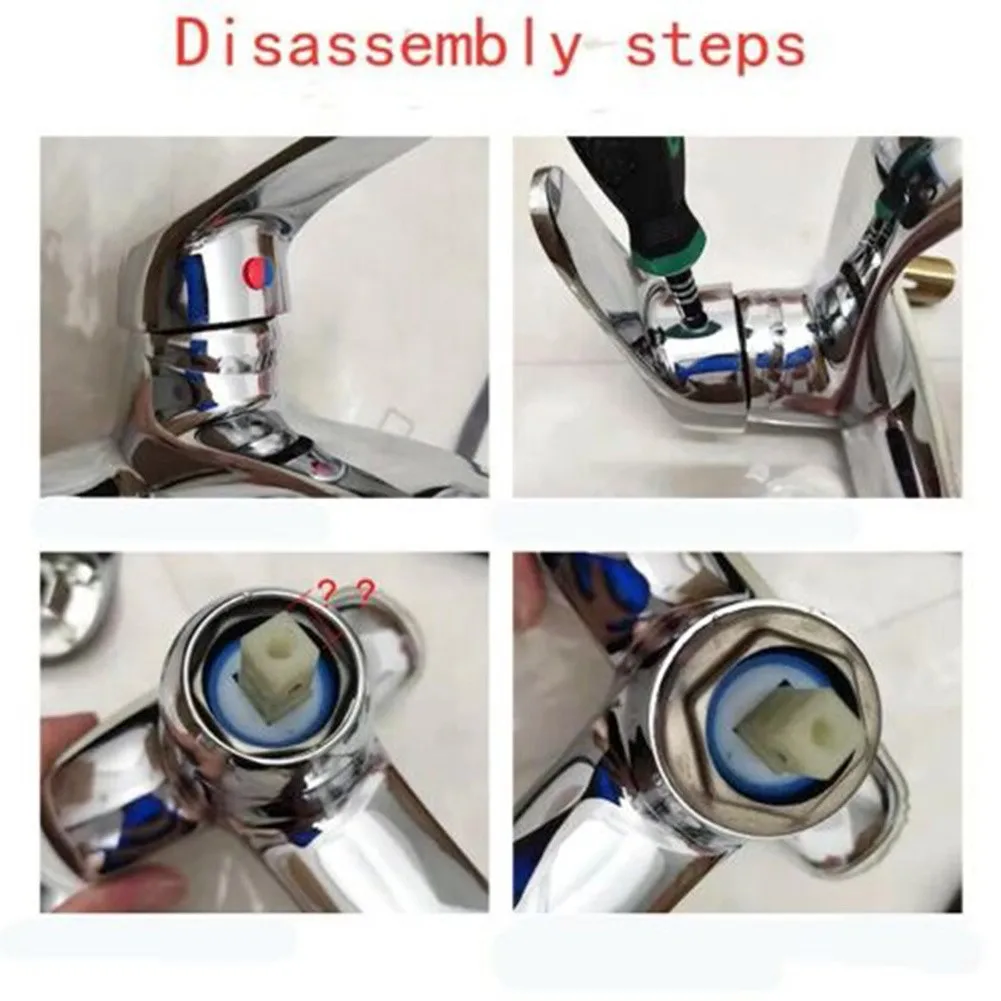 Disassembly steps

? ?