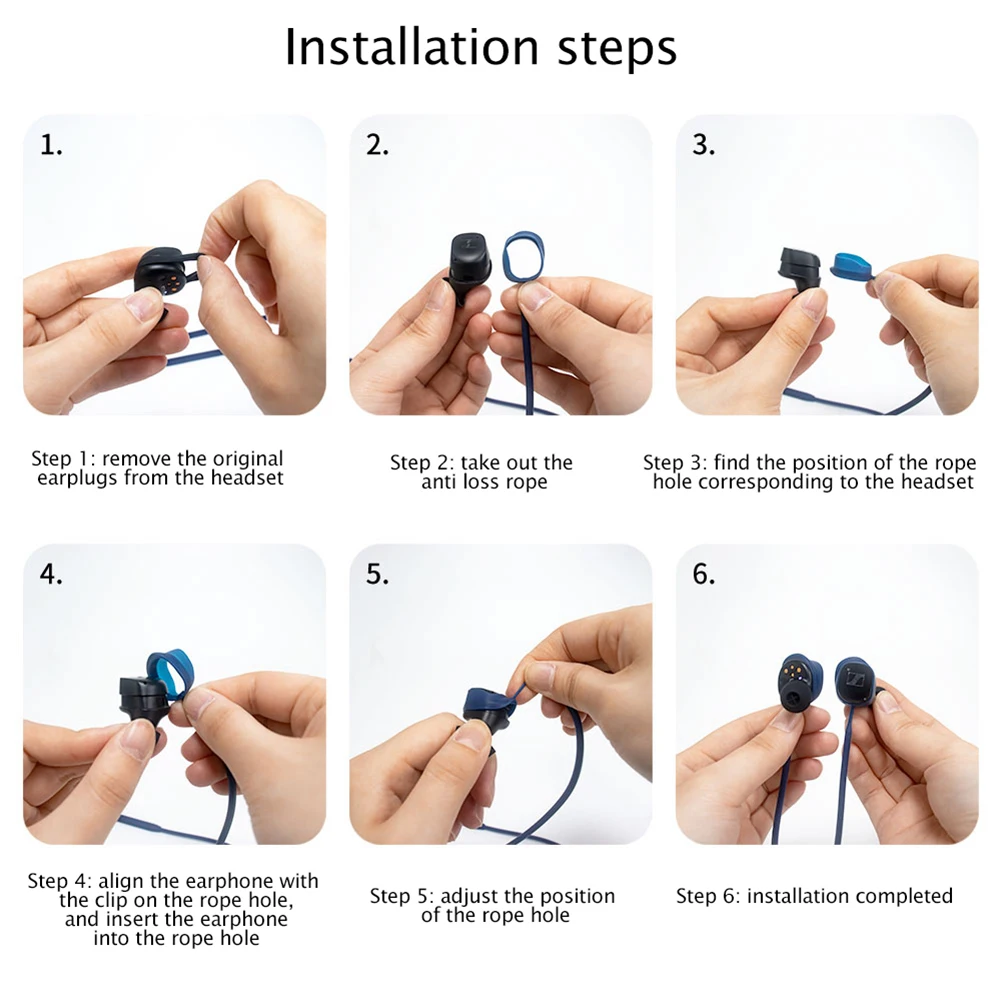 Installation steps

1.

Step 1: remove the original earplugs from the headset

2.

Step 2: take out the anti loss rope

3.

Step 3: find the position of the rope hole corresponding to the headset

4.

Step 4: align the earphone with the clip on the rope hole, and insert the earphone into the rope hole

5.

Step 5: adjust the position of the rope hole

6.

Step 6: installation completed