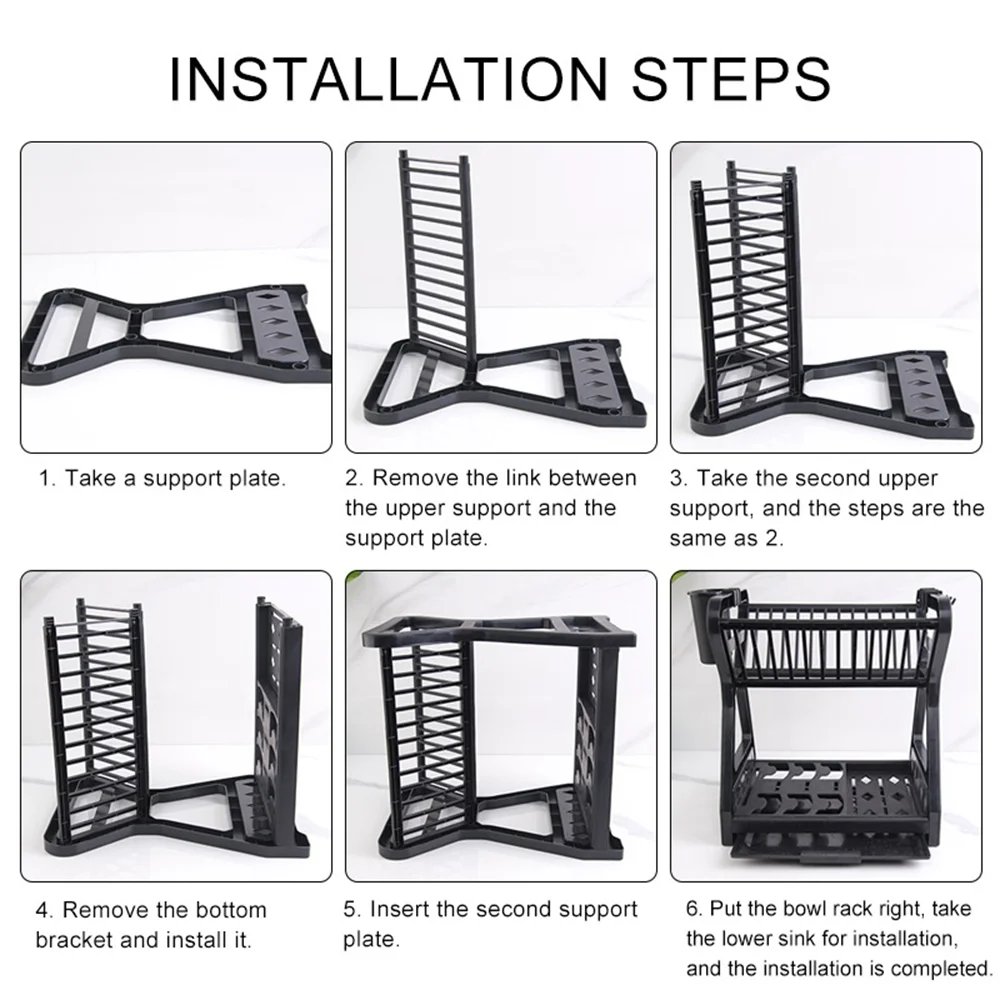 INSTALLATION STEPS

1. Take a support plate.

2. Remove the link between the upper support and the support plate.

3. Take the second upper support, and the steps are the same as 2.

4. Remove the bottom bracket and install it.

5. Insert the second support plate.

6. Put the bowl rack right, take the lower sink for installation, and the installation is completed.