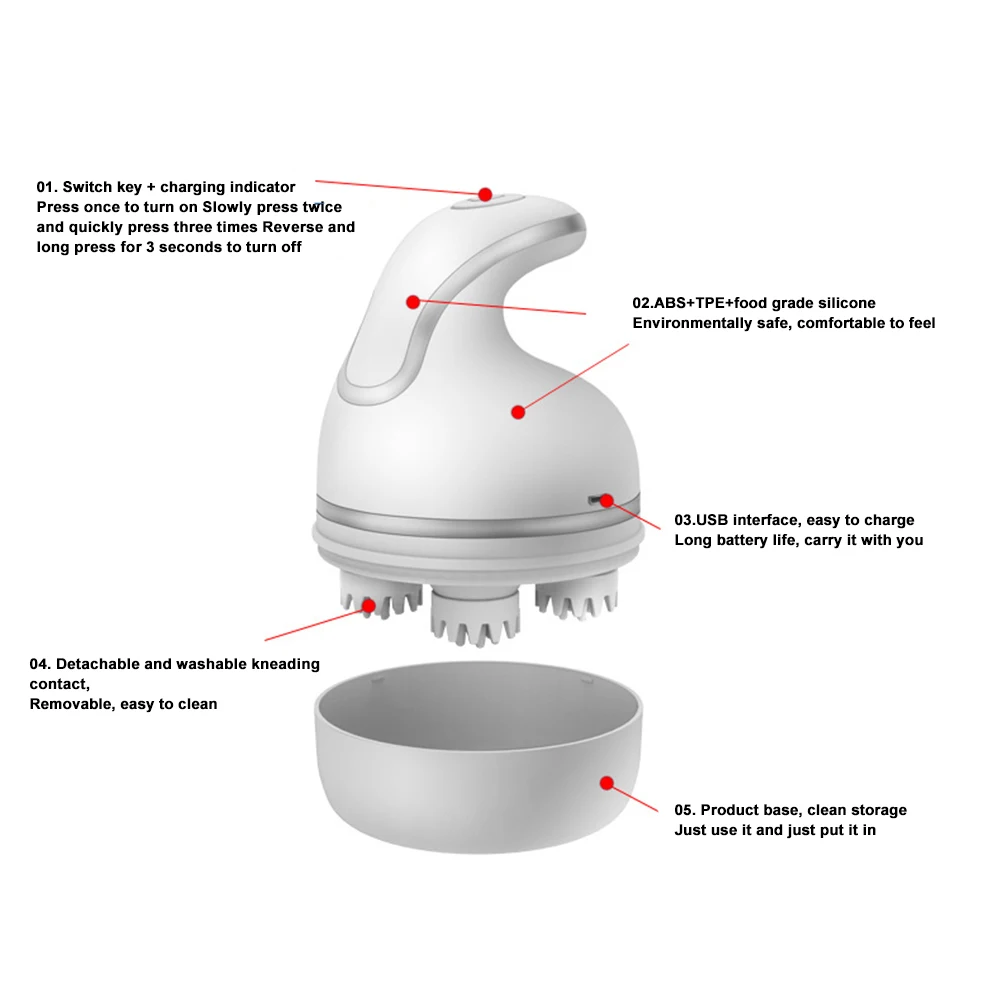 01. Switch key + charging indicator
Press once to turn on Slowly press twice and quickly press three times Reverse and long press for 3 seconds to turn off

02.ABS+TPE+food grade silicone
Environmentally safe, comfortable to feel

03.USB interface, easy to charge
Long battery life, carry it with you

04. Detachable and washable kneading contact,
Removable, easy to clean

05. Product base, clean storage
Just use it and just put it in