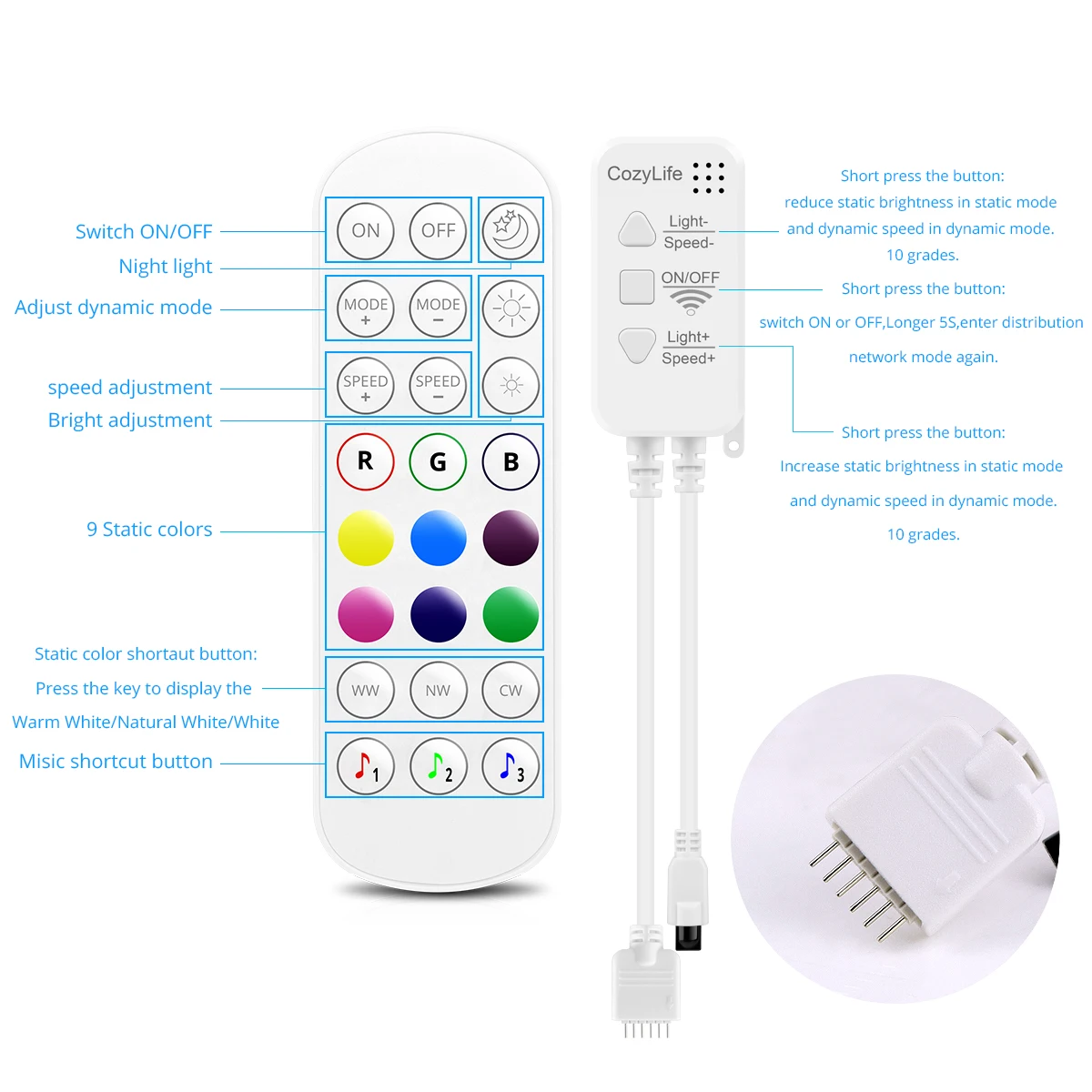 Switch ON/OFF

Night light

Adjust dynamic mode

speed adjustment

Bright adjustment

9 Static colors

Static color shortaut button:

Press the key to display the

Warm White/Natural White/White

Misic shortcut button

ON OFF

MODE + MODE −

SPEED + SPEED −

R G B

WW NW CW

1 2 3

CozyLife

Light- Speed-

ON/OFF

Light+ Speed+

Short press the button:

reduce static brightness in static mode

and dynamic speed in dynamic mode.

10 grades.

Short press the button:

switch ON or OFF,Longer 5S,enter distribution

network mode again.

Short press the button:

Increase static brightness in static mode

and dynamic speed in dynamic mode.

10 grades.