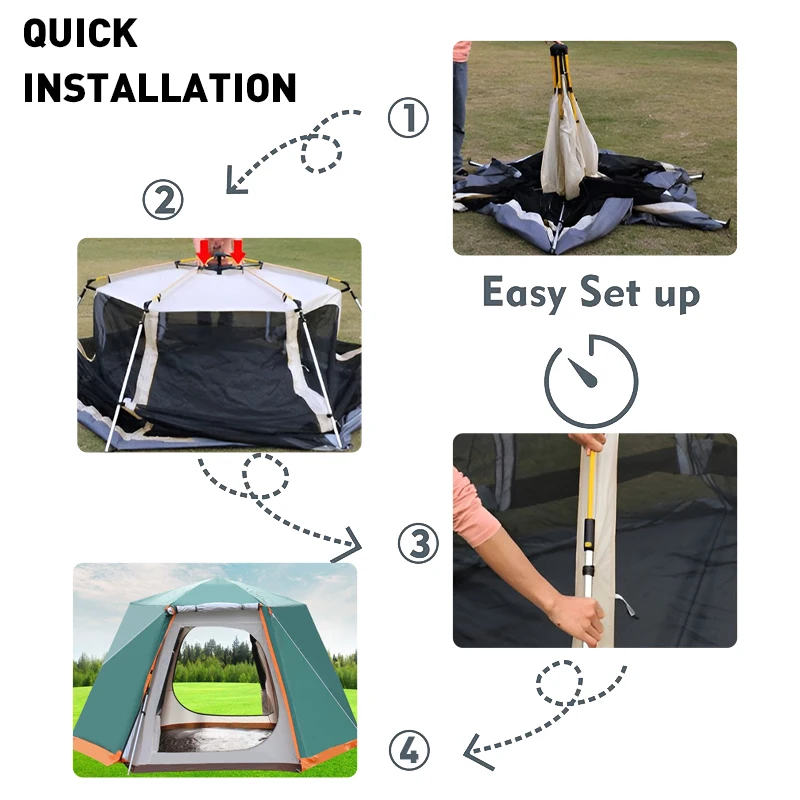 QUICK INSTALLATION

①

②

Easy Set up

③

④