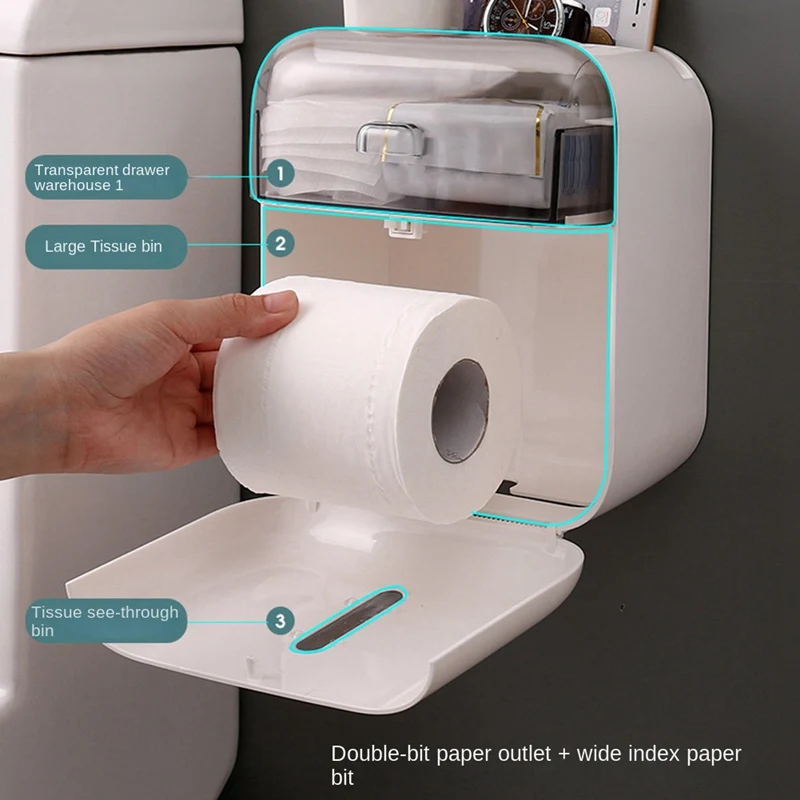 Transparent drawer warehouse 1

1

Large Tissue bin

2

Tissue see-through bin

3

Double-bit paper outlet + wide index paper bit