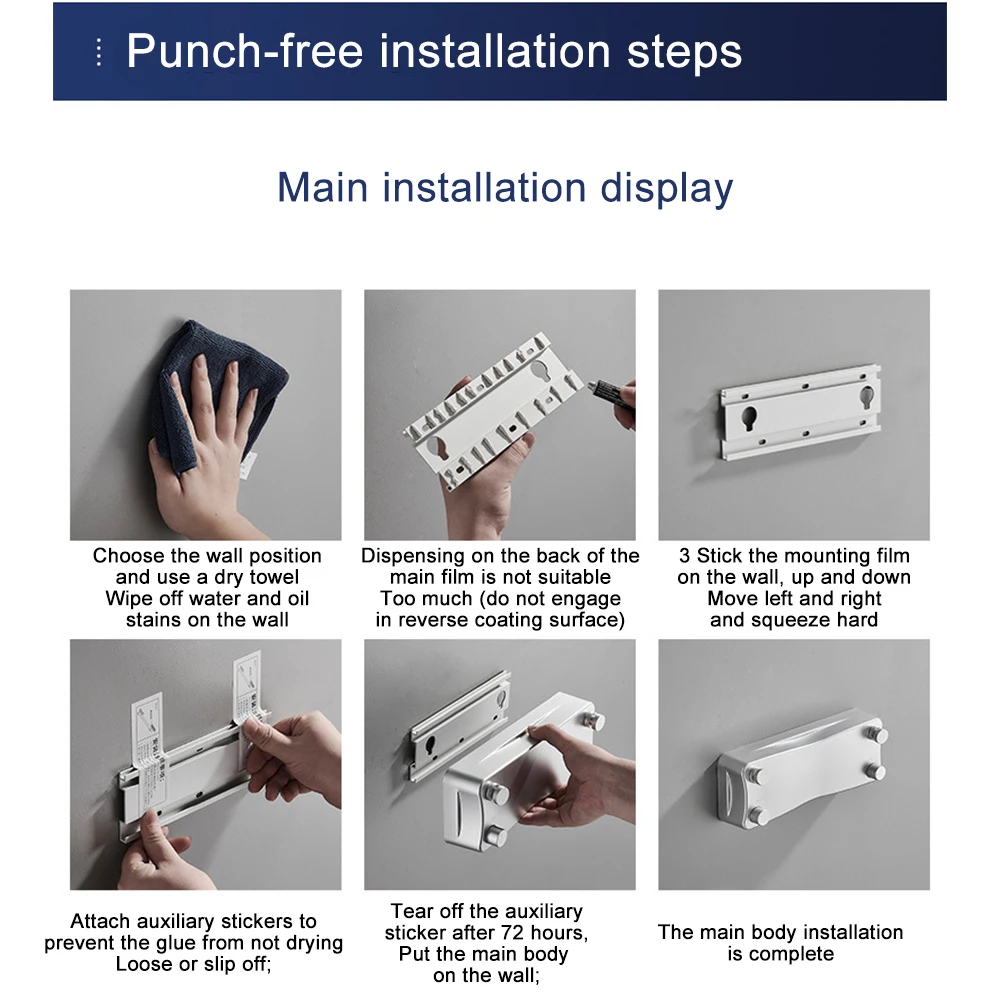 Punch-free installation steps

Main installation display

Choose the wall position and use a dry towel Wipe off water and oil stains on the wall

Dispensing on the back of the main film is not suitable Too much (do not engage in reverse coating surface)

3 Stick the mounting film on the wall, up and down Move left and right and squeeze hard

Attach auxiliary stickers to prevent the glue from not drying Loose or slip off;

Tear off the auxiliary sticker after 72 hours, Put the main body on the wall;

The main body installation is complete