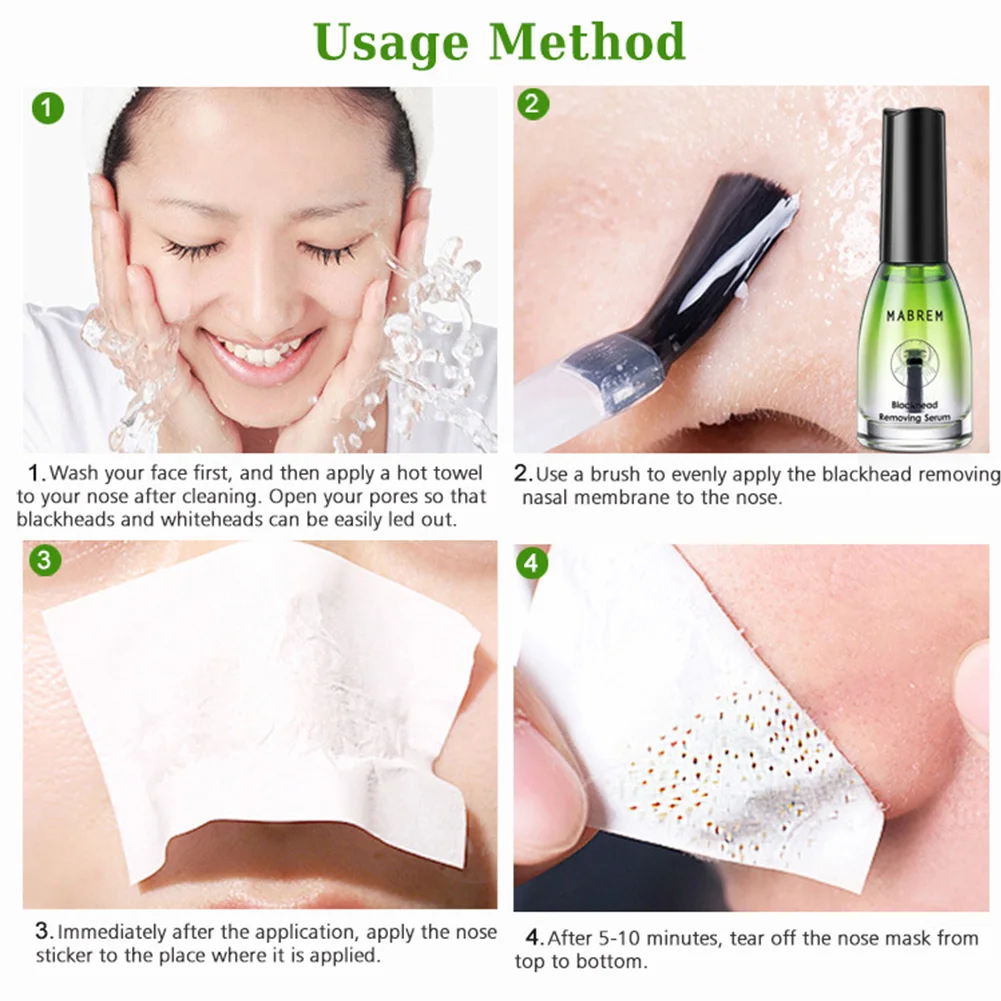 Usage Method

1

2

MABREM

Blackhead Removing Serum

1. Wash your face first, and then apply a hot towel to your nose after cleaning. Open your pores so that blackheads and whiteheads can be easily led out.

2. Use a brush to evenly apply the blackhead removing nasal membrane to the nose.

3

4

3. Immediately after the application, apply the nose sticker to the place where it is applied.

4. After 5-10 minutes, tear off the nose mask from top to bottom.