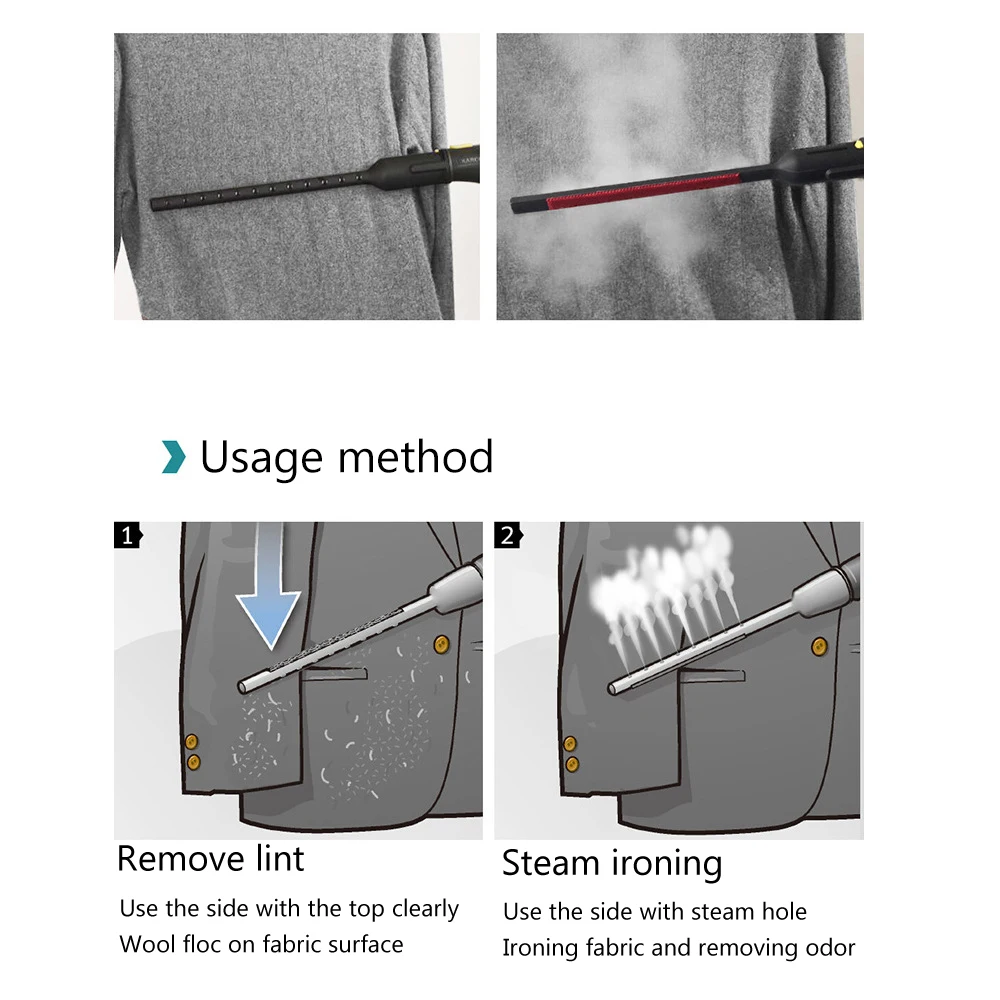 Usage method

1

Remove lint

Use the side with the top clearly
Wool floc on fabric surface

2

Steam ironing

Use the side with steam hole
Ironing fabric and removing odor