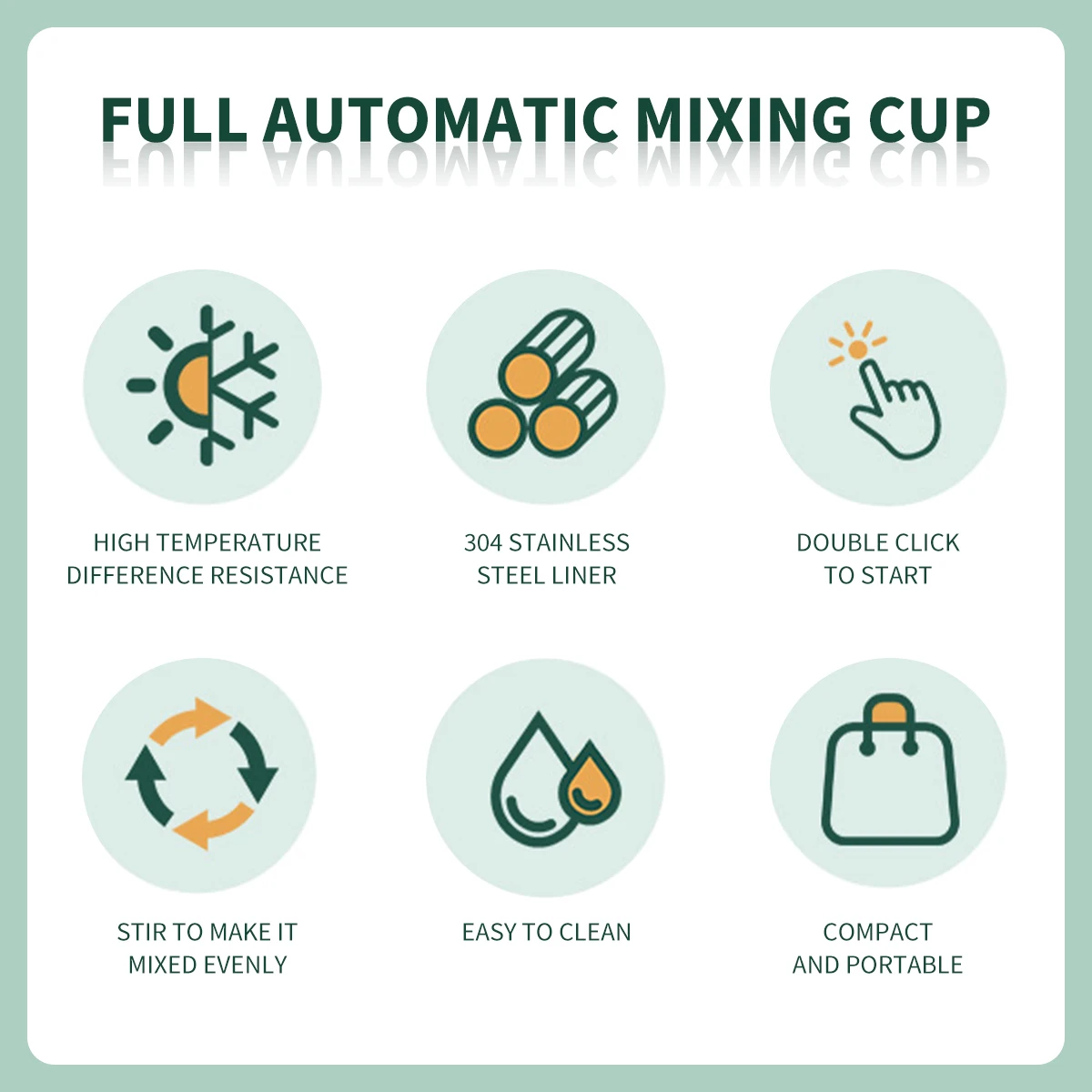 FULL AUTOMATIC MIXING CUP

HIGH TEMPERATURE DIFFERENCE RESISTANCE

304 STAINLESS STEEL LINER

DOUBLE CLICK TO START

STIR TO MAKE IT MIXED EVENLY

EASY TO CLEAN

COMPACT AND PORTABLE