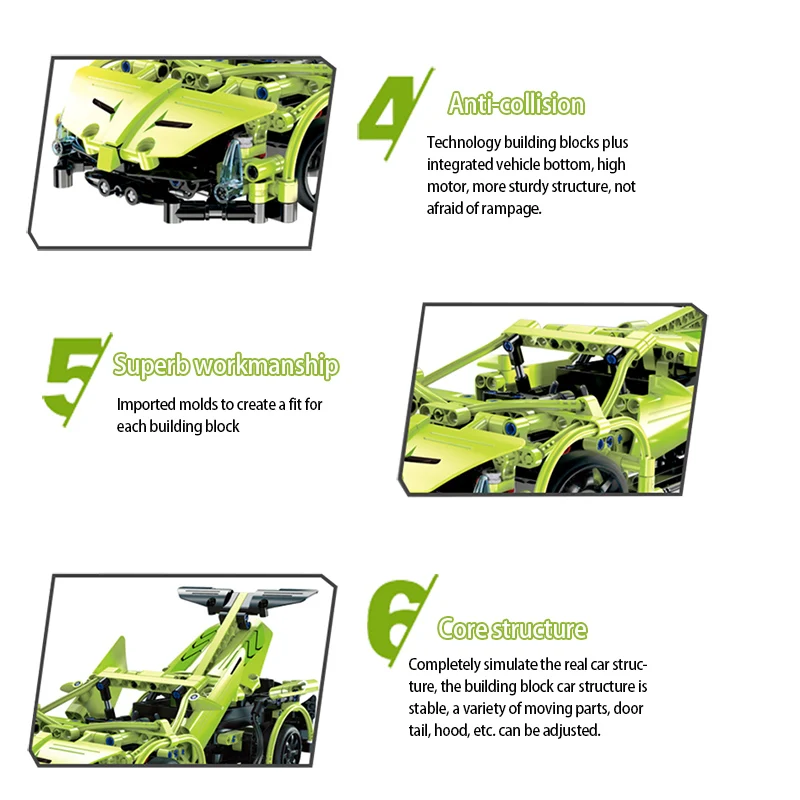 4 Anti-collision

Technology building blocks plus integrated vehicle bottom, high motor, more sturdy structure, not afraid of rampage.

5 Superb workmanship

Imported molds to create a fit for each building block

6 Core structure

Completely simulate the real car structure, the building block car structure is stable, a variety of moving parts, door tail, hood, etc. can be adjusted.