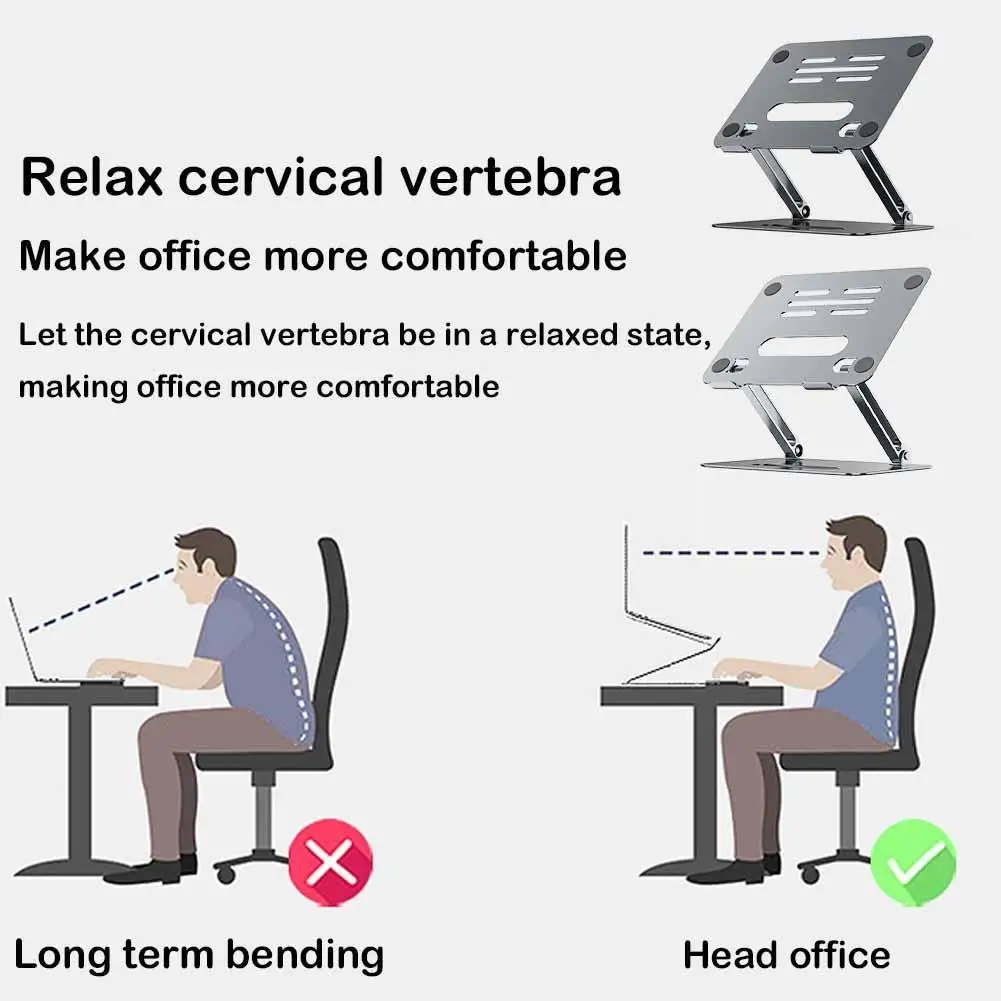 Relax cervical vertebra

Make office more comfortable

Let the cervical vertebra be in a relaxed state, making office more comfortable

Long term bending

Head office