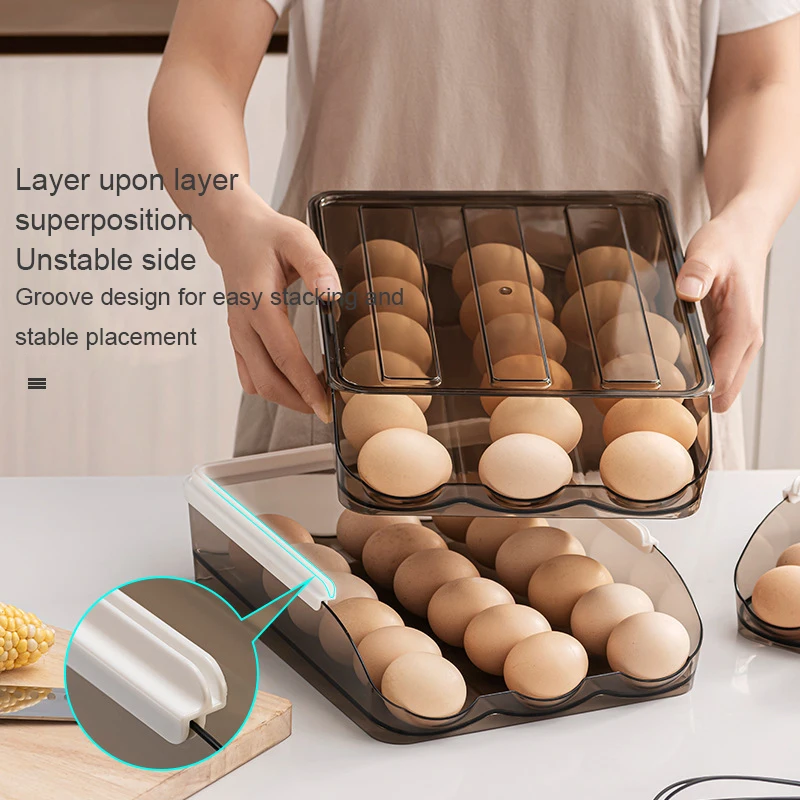 Layer upon layer superposition
Unstable side
Groove design for easy stacking and stable placement