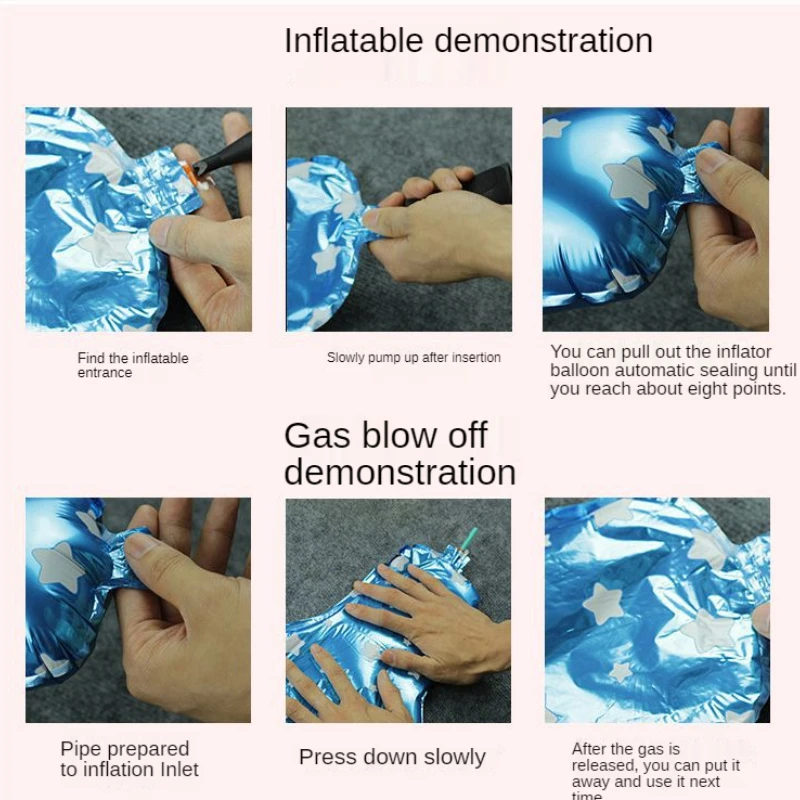 Inflatable demonstration

Find the inflatable entrance

Slowly pump up after insertion

You can pull out the inflator balloon automatic sealing until you reach about eight points.

Gas blow off demonstration

Pipe prepared to inflation Inlet

Press down slowly

After the gas is released, you can put it away and use it next time