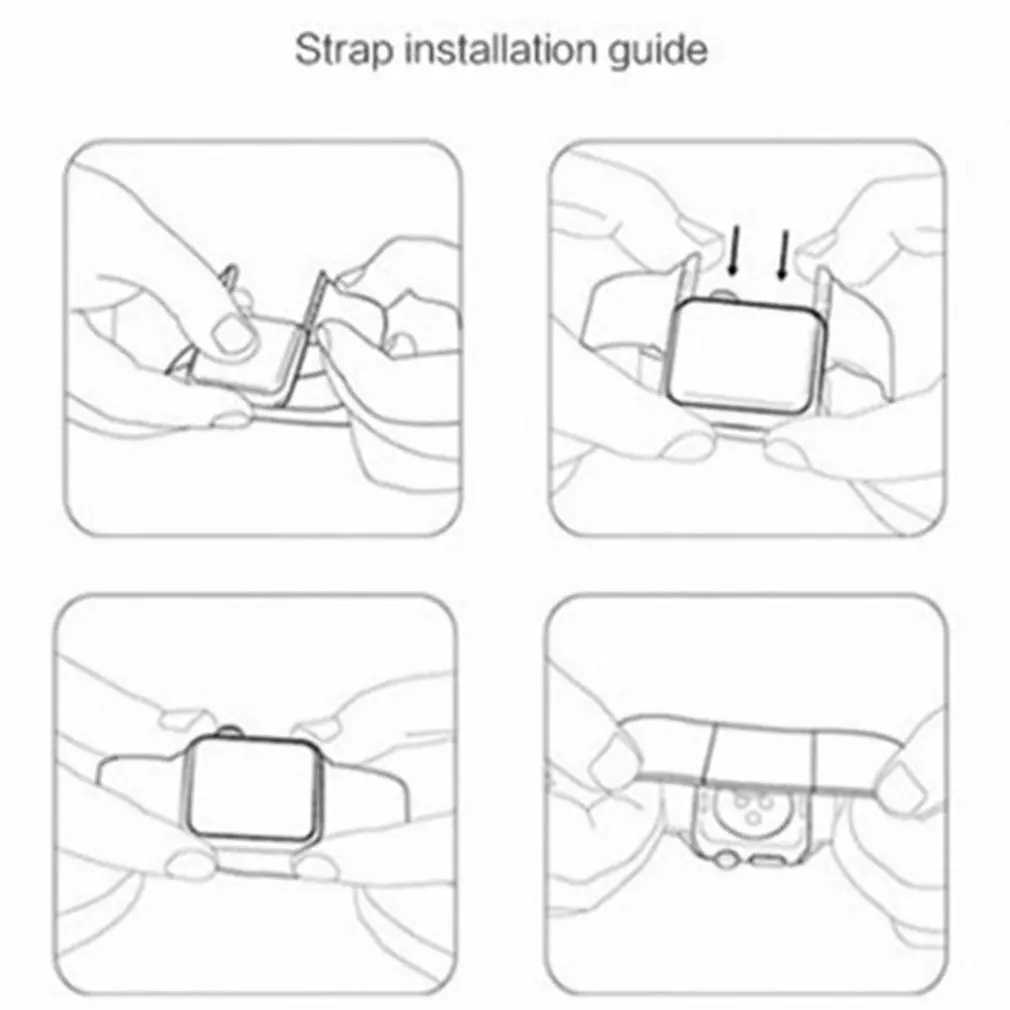 Strap installation guide