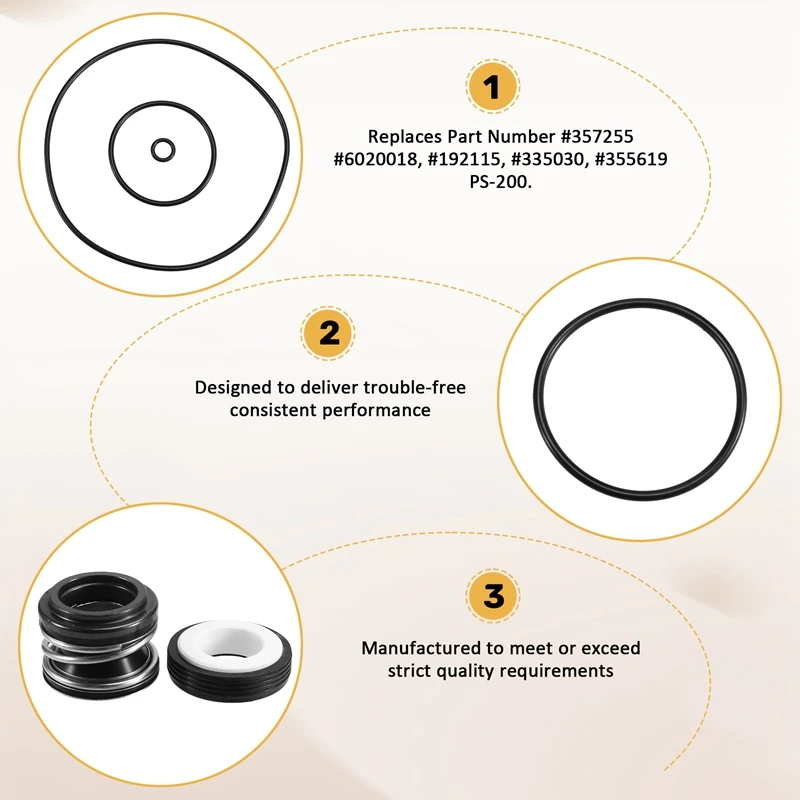 1

Replaces Part Number #357255 #6020018, #192115, #335030, #355619 PS-200.

2

Designed to deliver trouble-free consistent performance

3

Manufactured to meet or exceed strict quality requirements