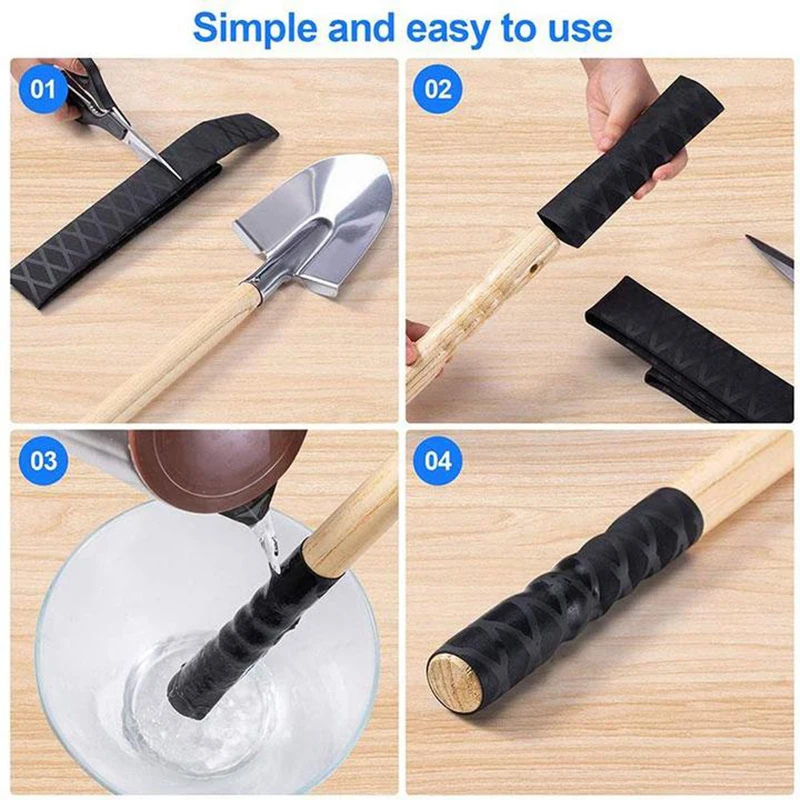 Simple and easy to use

01

02

03

04