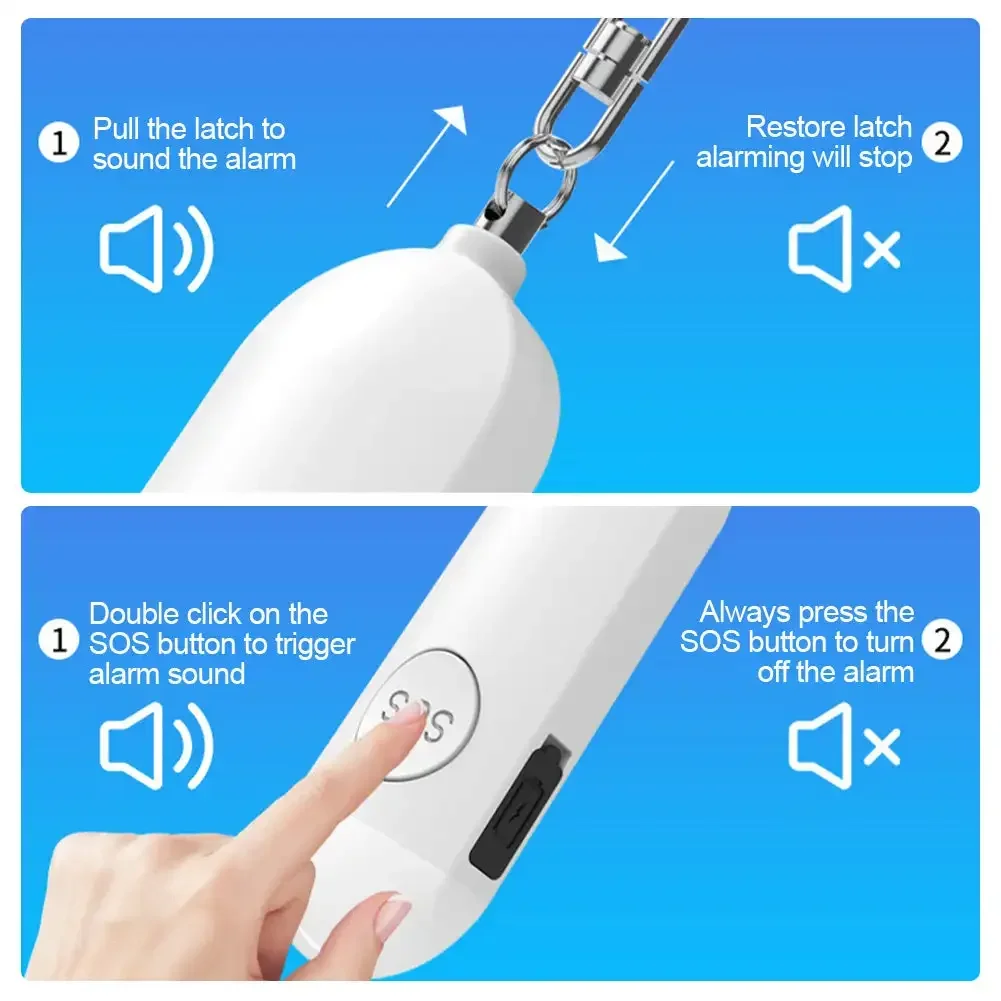 1 Pull the latch to sound the alarm

Restore latch alarming will stop 2

1 Double click on the SOS button to trigger alarm sound

SOS

Always press the SOS button to turn off the alarm 2