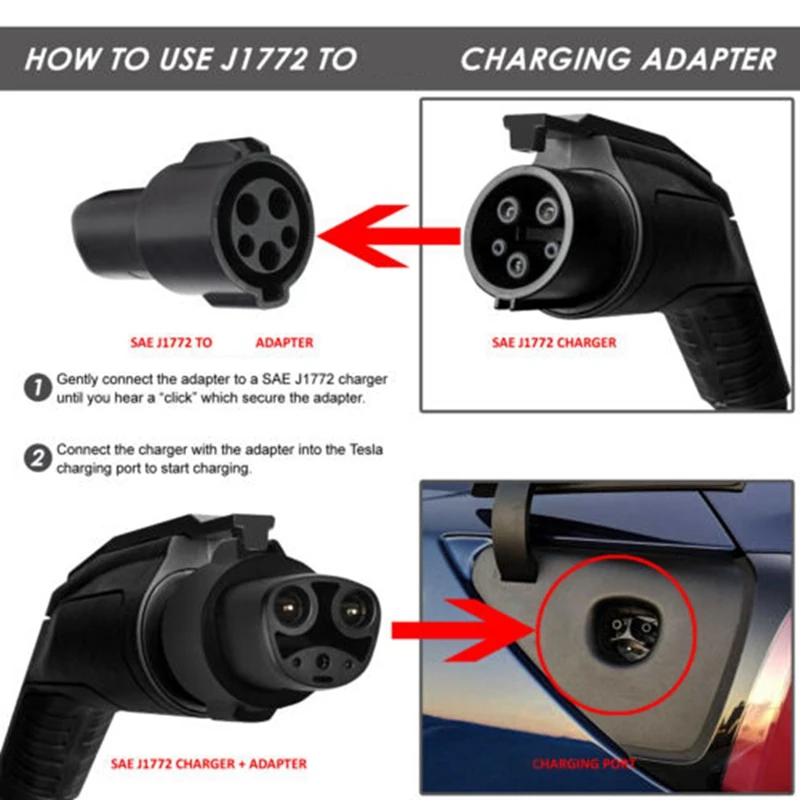 HOW TO USE J1772 TO CHARGING ADAPTER

SAE J1772 TO ADAPTER

SAE J1772 CHARGER

1 Gently connect the adapter to a SAE J1772 charger until you hear a "click" which secure the adapter.

2 Connect the charger with the adapter into the Tesla charging port to start charging.

SAE J1772 CHARGER + ADAPTER

CHARGING PORT