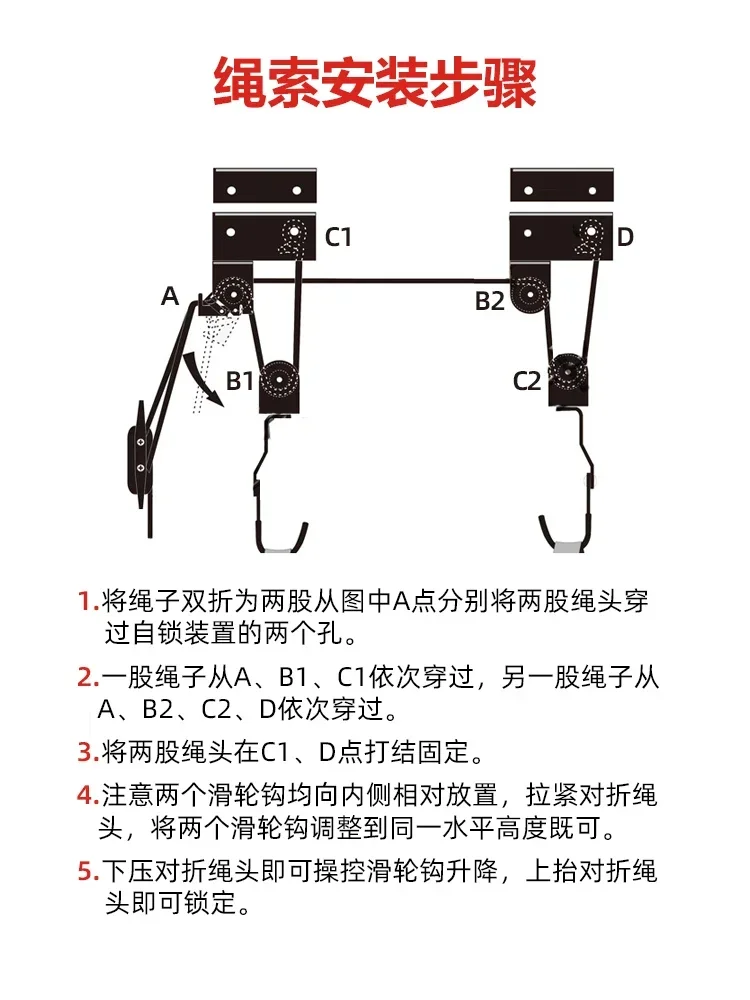 绳索安装步骤

C1

D

A

B2

B1

C2

1.将绳子双折为两股从图中A点分别将两股绳头穿过自锁装置的两个孔。

2.一股绳子从A、B1、C1依次穿过，另一股绳子从A、B2、C2、D依次穿过。

3.将两股绳头在C1、D点打结固定。

4.注意两个滑轮钩均向内侧相对放置，拉紧对折绳头，将两个滑轮钩调整到同一水平高度既可。

5.下压对折绳头即可操控滑轮钩升降，上抬对折绳头即可锁定。