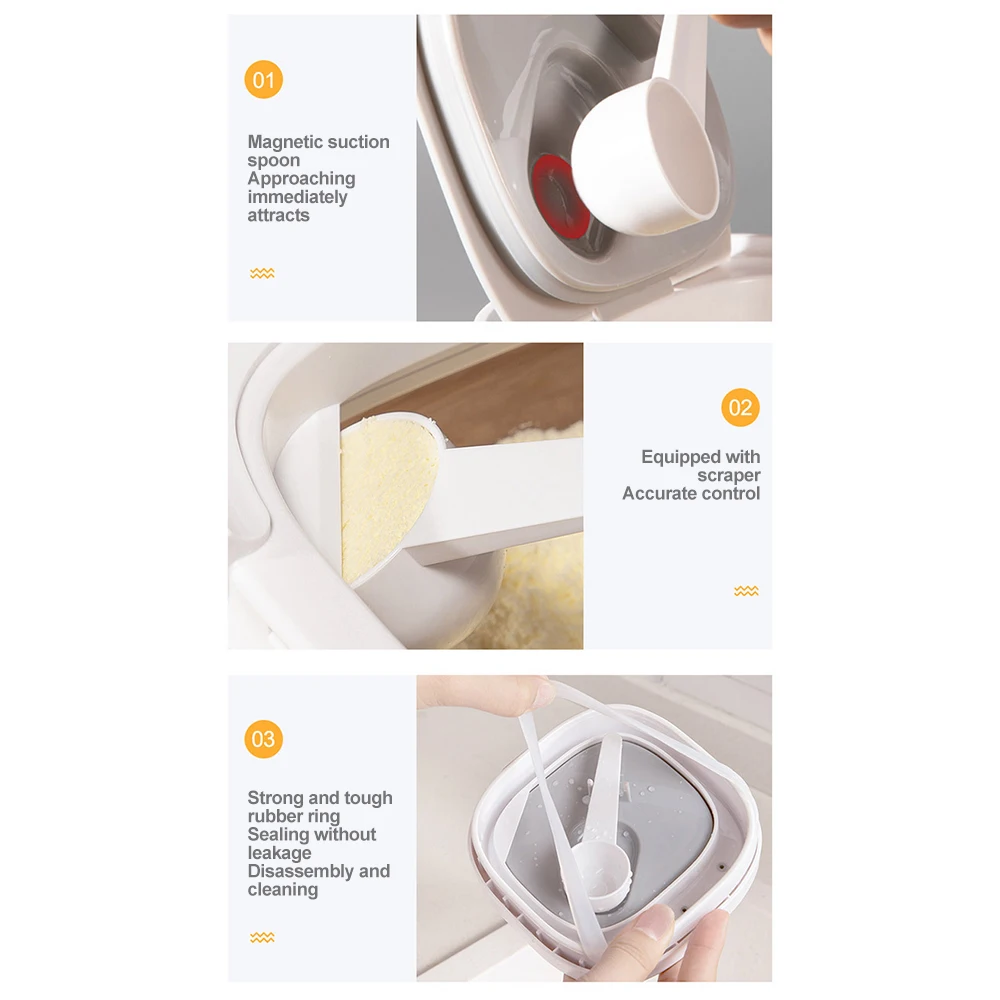 01

Magnetic suction spoon
Approaching immediately attracts

02

Equipped with scraper
Accurate control

03

Strong and tough rubber ring
Sealing without leakage
Disassembly and cleaning