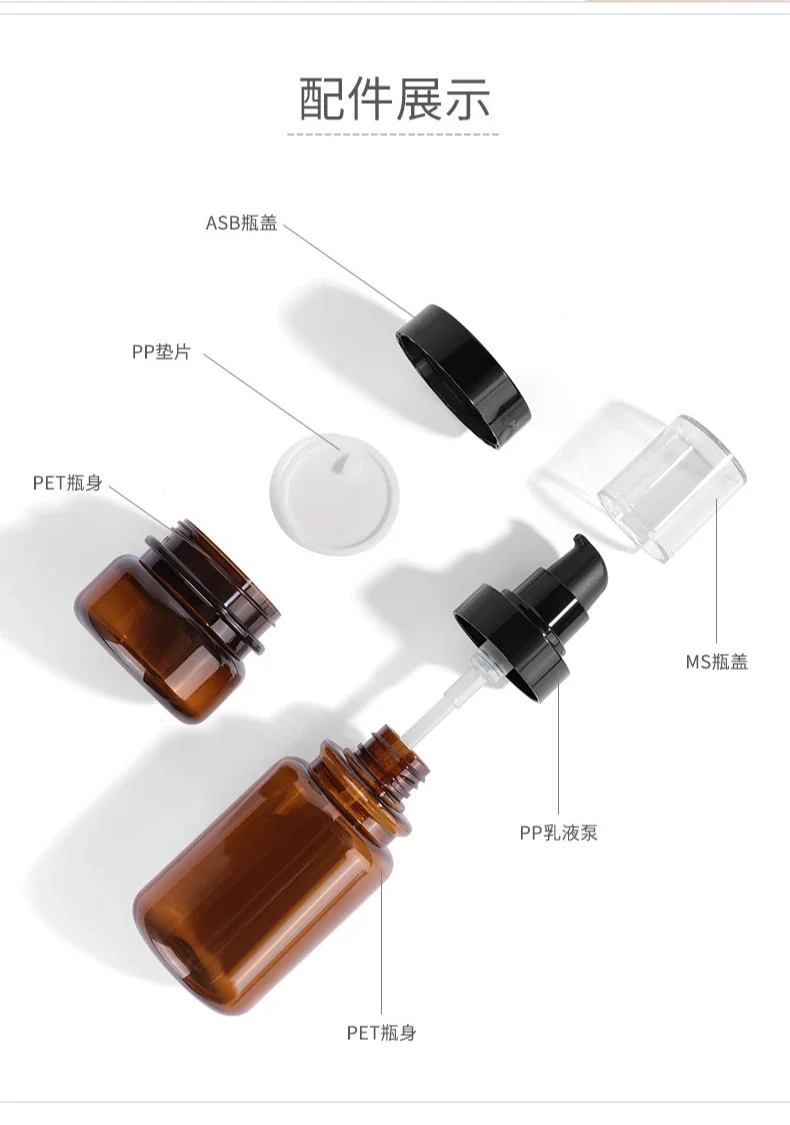 配件展示

ASB瓶盖

PP垫片

PET瓶身

MS瓶盖

PP乳液泵

PET瓶身